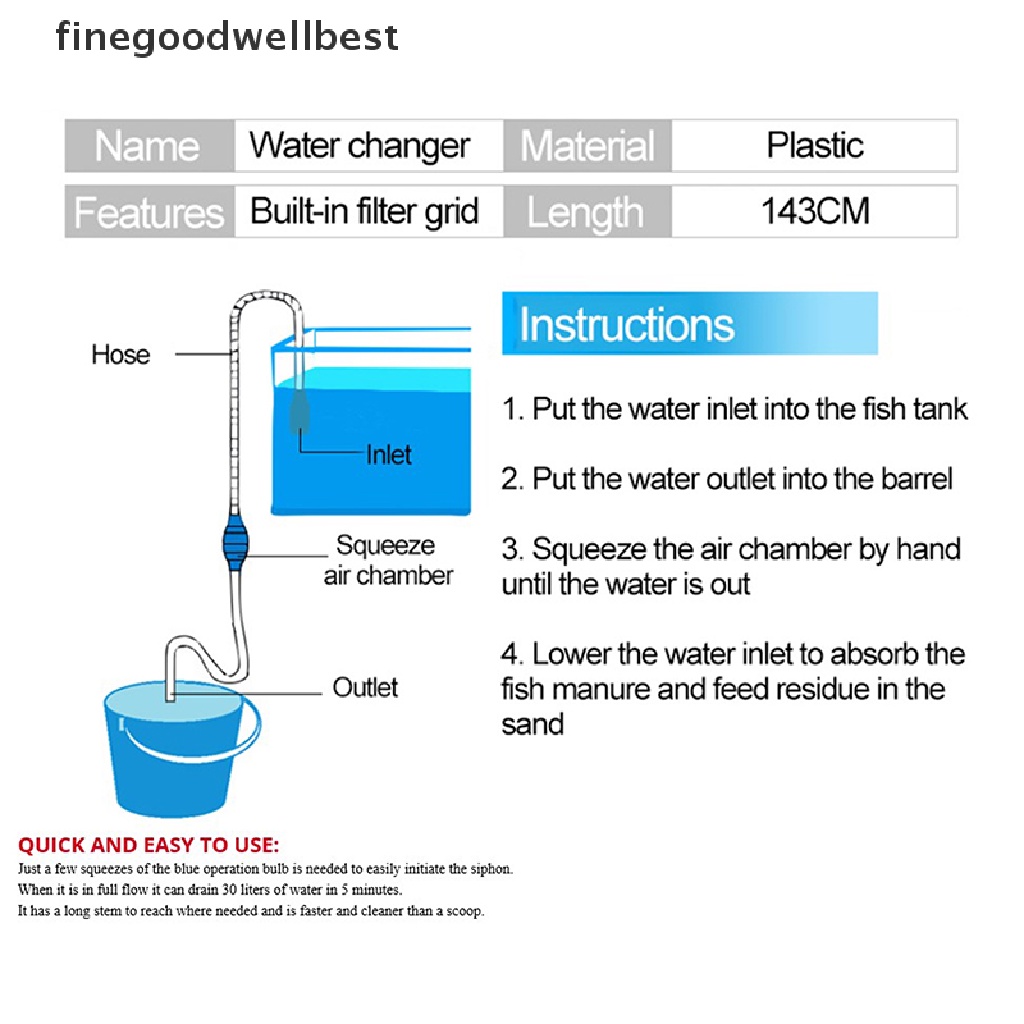 finegoodwellbest

| Name | Water changer | Material | Plastic |
|---|---|---|---|
| Features | Built-in filter grid | Length | 143CM |

Hose

Inlet

Squeeze air chamber

Outlet

Instructions

1. Put the water inlet into the fish tank

2. Put the water outlet into the barrel

3. Squeeze the air chamber by hand until the water is out

4. Lower the water inlet to absorb the fish manure and feed residue in the sand

QUICK AND EASY TO USE:
Just a few squeezes of the blue operation bulb is needed to easily initiate the siphon.
When it is in full flow it can drain 30 liters of water in 5 minutes.
It has a long stem to reach where needed and is faster and cleaner than a scoop.