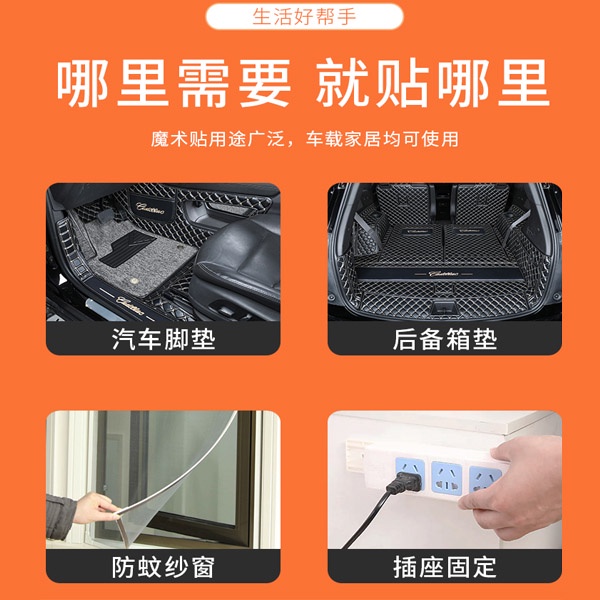 生活好帮手

哪里需要 就贴哪里

魔术贴用途广泛，车载家居均可使用

Cadillac

Cadillac

汽车脚垫

Cadillac

Cadillac

后备箱垫

防蚊纱窗

插座固定