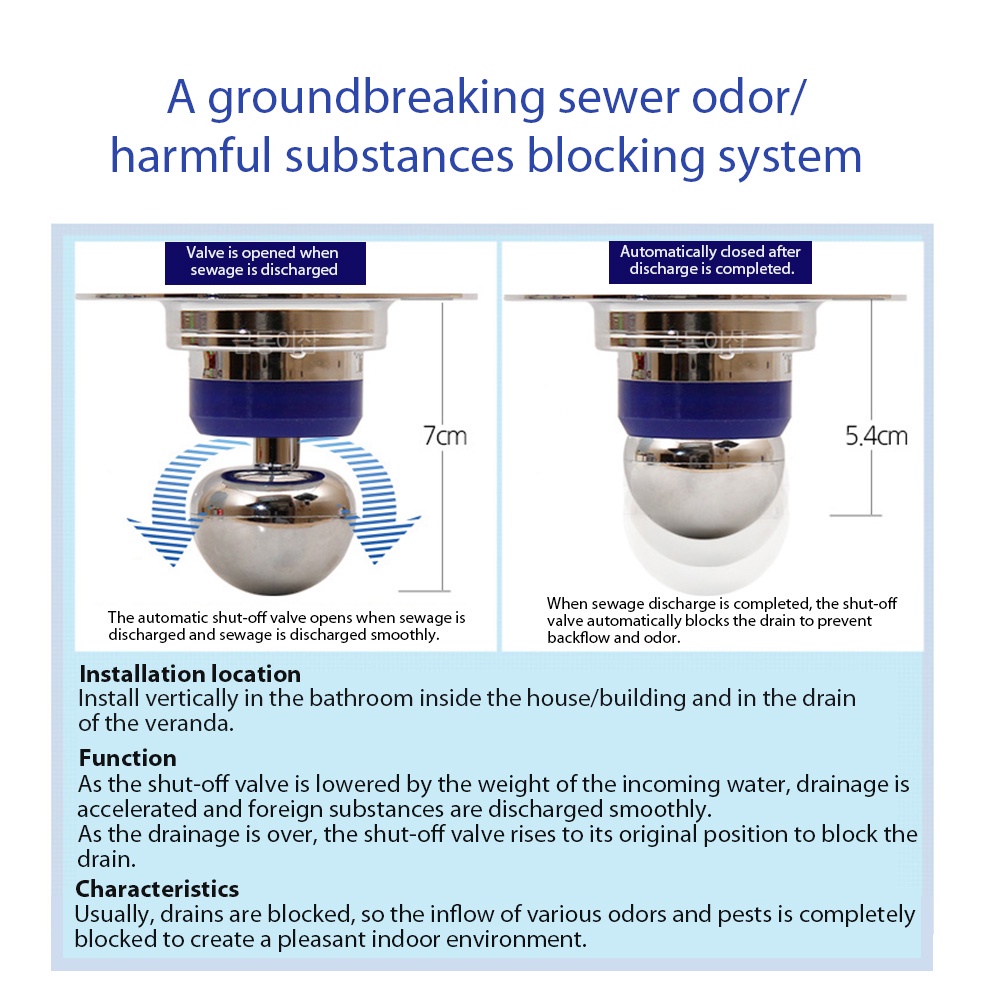 A groundbreaking sewer odor/ harmful substances blocking system

Valve is opened when sewage is discharged

7cm

The automatic shut-off valve opens when sewage is discharged and sewage is discharged smoothly.

Automatically closed after discharge is completed.

5.4cm

When sewage discharge is completed, the shut-off valve automatically blocks the drain to prevent backflow and odor.

Installation location
Install vertically in the bathroom inside the house/building and in the drain of the veranda.

Function
As the shut-off valve is lowered by the weight of the incoming water, drainage is accelerated and foreign substances are discharged smoothly.
As the drainage is over, the shut-off valve rises to its original position to block the drain.

Characteristics
Usually, drains are blocked, so the inflow of various odors and pests is completely blocked to create a pleasant indoor environment.