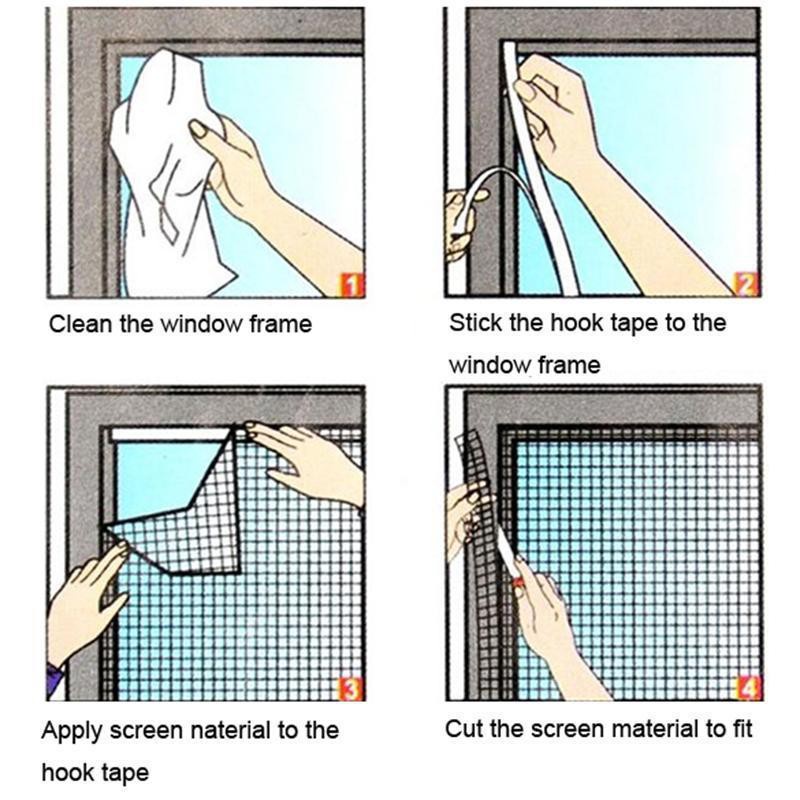 1

Clean the window frame

2

Stick the hook tape to the window frame

3

Apply screen naterial to the hook tape

4

Cut the screen material to fit