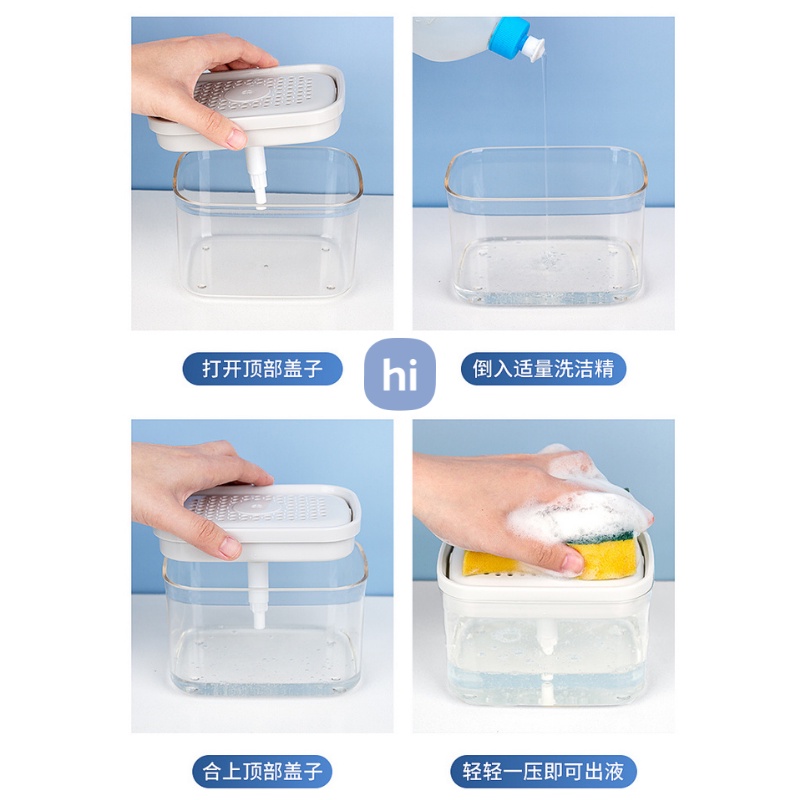 打开顶部盖子

hi

倒入适量洗洁精

合上顶部盖子

轻轻一压即可出液