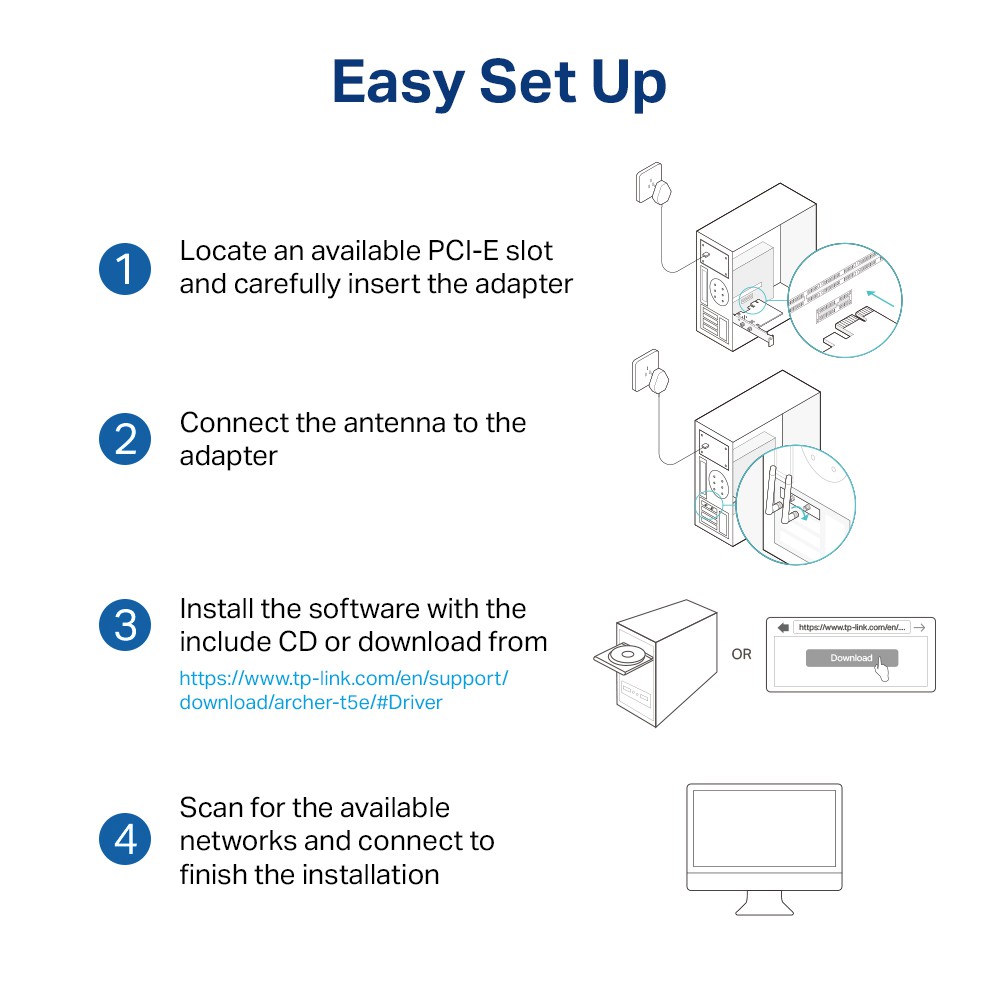 Easy Set Up

1 Locate an available PCI-E slot and carefully insert the adapter

2 Connect the antenna to the adapter

3 Install the software with the include CD or download from
https://www.tp-link.com/en/support/download/archer-t5e/#Driver

OR

https://www.tp-link.com/en/...

Download

4 Scan for the available networks and connect to finish the installation