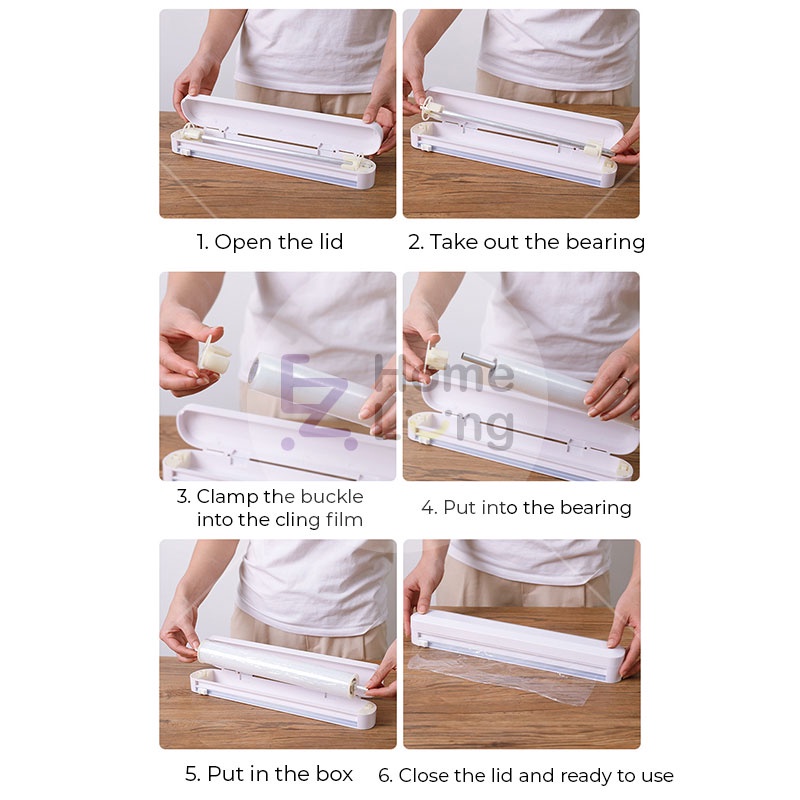 1. Open the lid

2. Take out the bearing

EZ Home Living

3. Clamp the buckle into the cling film

4. Put into the bearing

5. Put in the box

6. Close the lid and ready to use