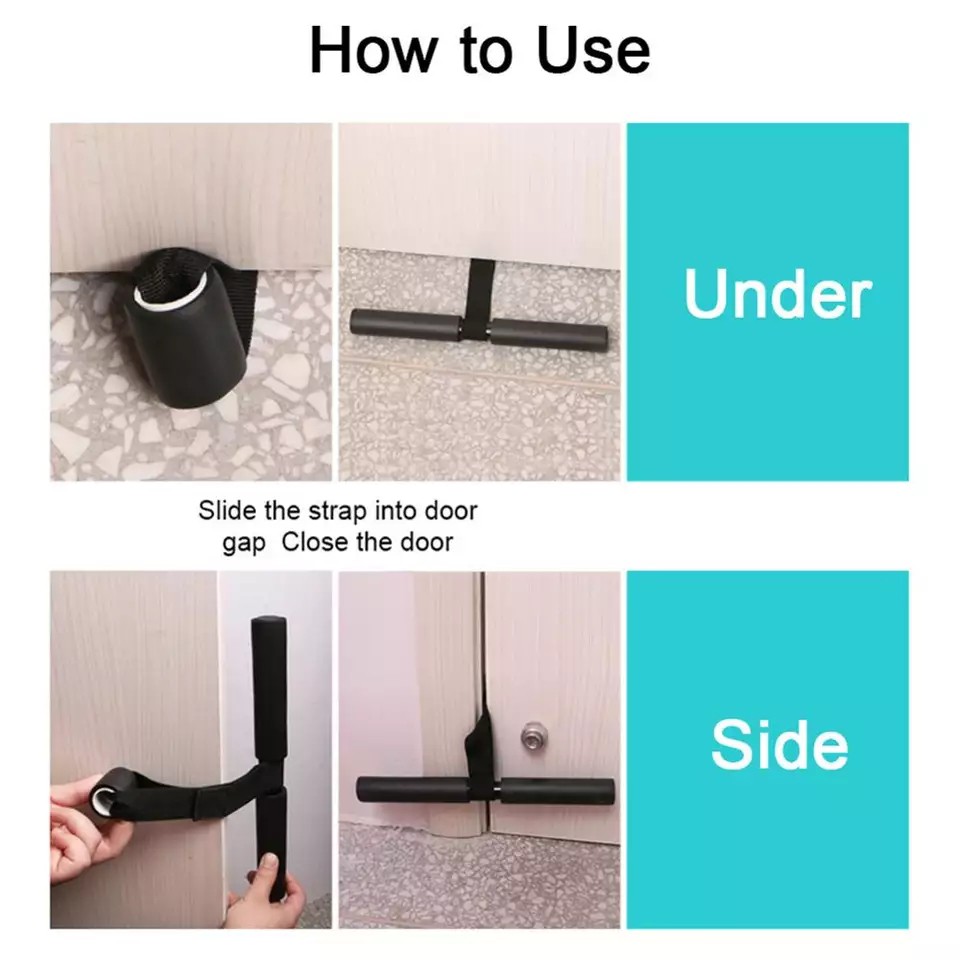 How to Use

Under

Slide the strap into door gap Close the door

Side