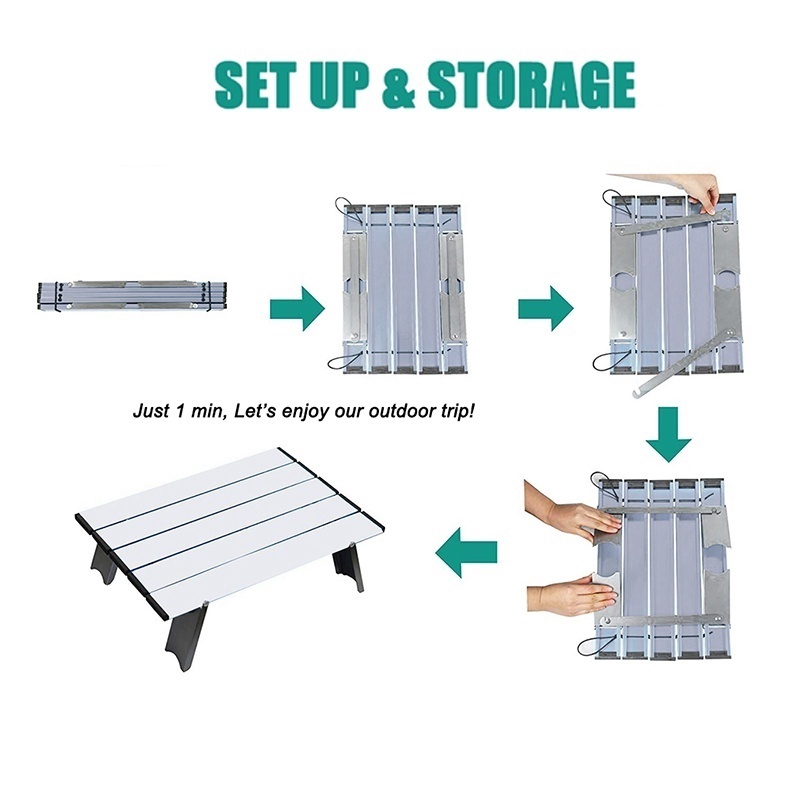 SET UP & STORAGE

Just 1 min, Let's enjoy our outdoor trip!