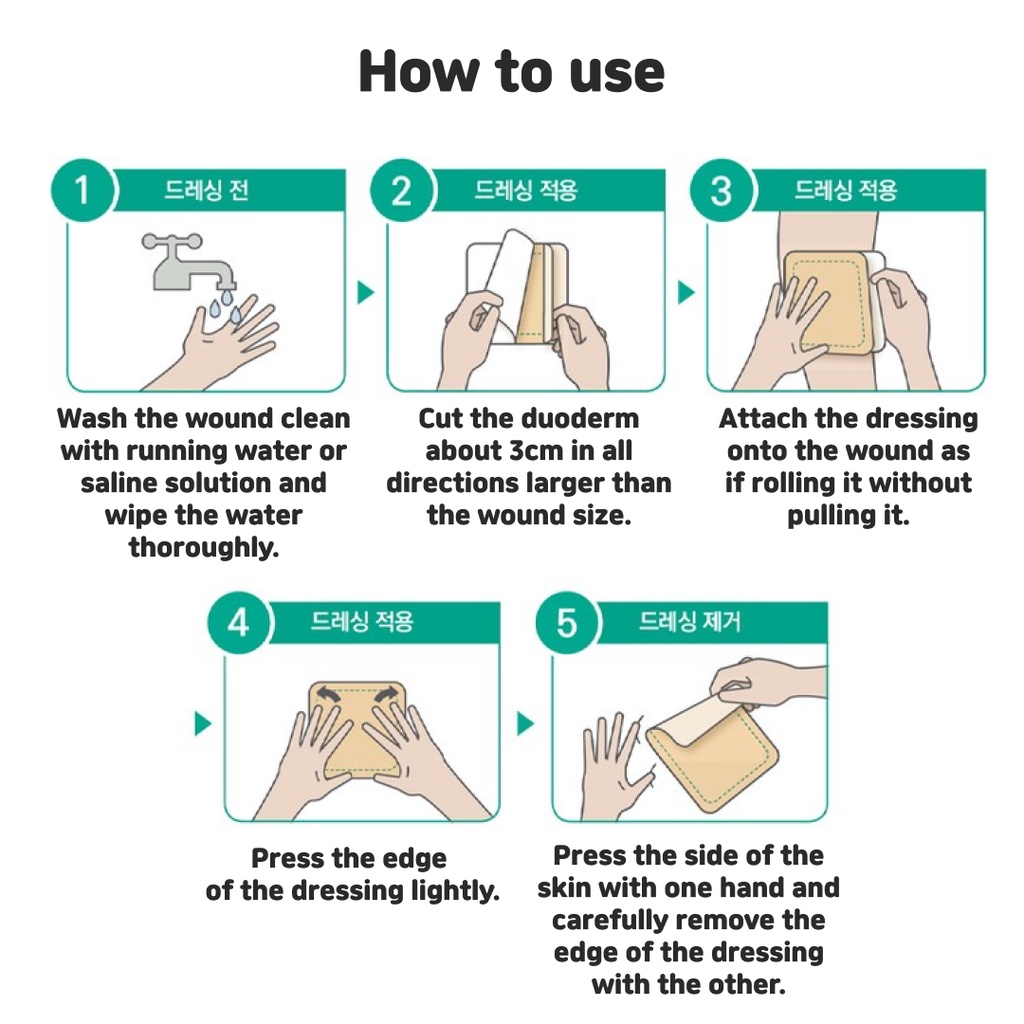 How to use

1 드레싱 전

Wash the wound clean with running water or saline solution and wipe the water thoroughly.

2 드레싱 적용

Cut the duoderm about 3cm in all directions larger than the wound size.

3 드레싱 적용

Attach the dressing onto the wound as if rolling it without pulling it.

4 드레싱 적용

Press the edge of the dressing lightly.

5 드레싱 제거

Press the side of the skin with one hand and carefully remove the edge of the dressing with the other.