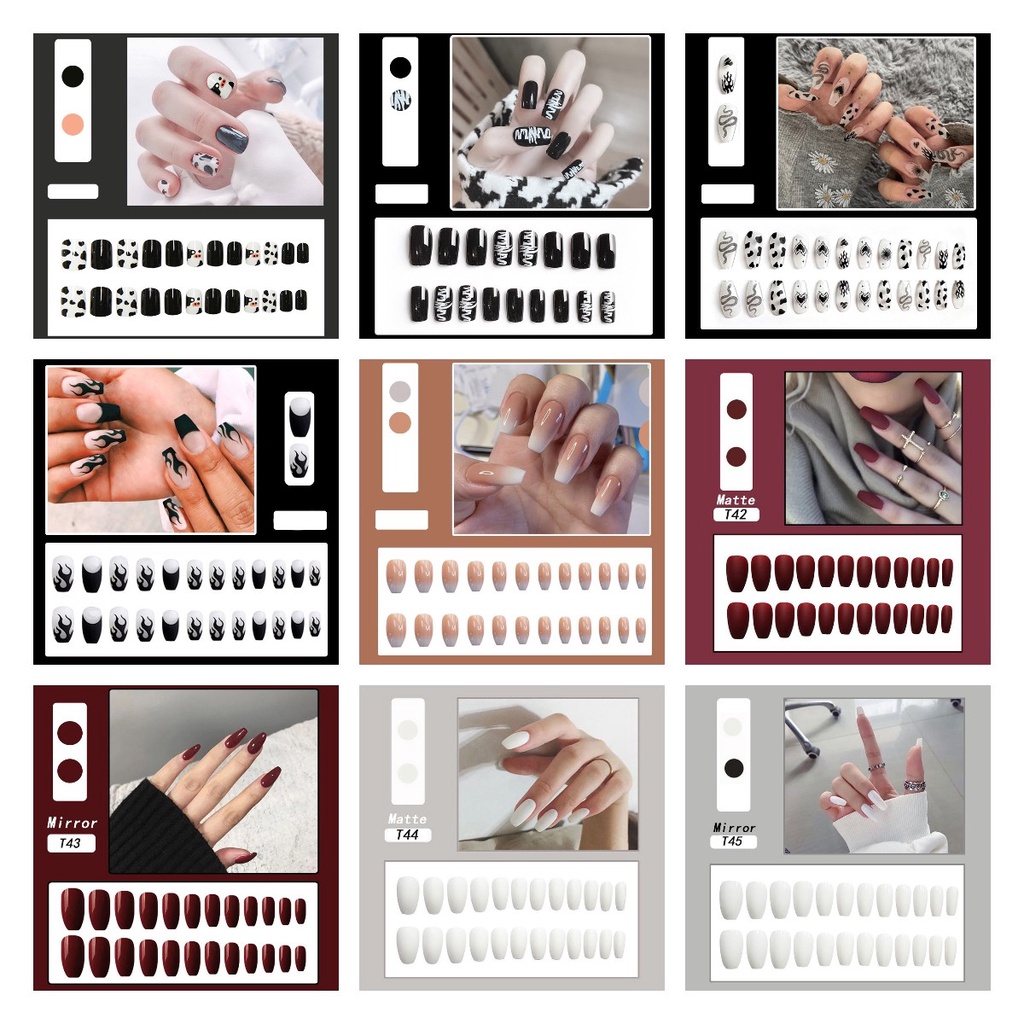 Matte
T42

Mirror
T43

Matte
T44

Mirror
T45