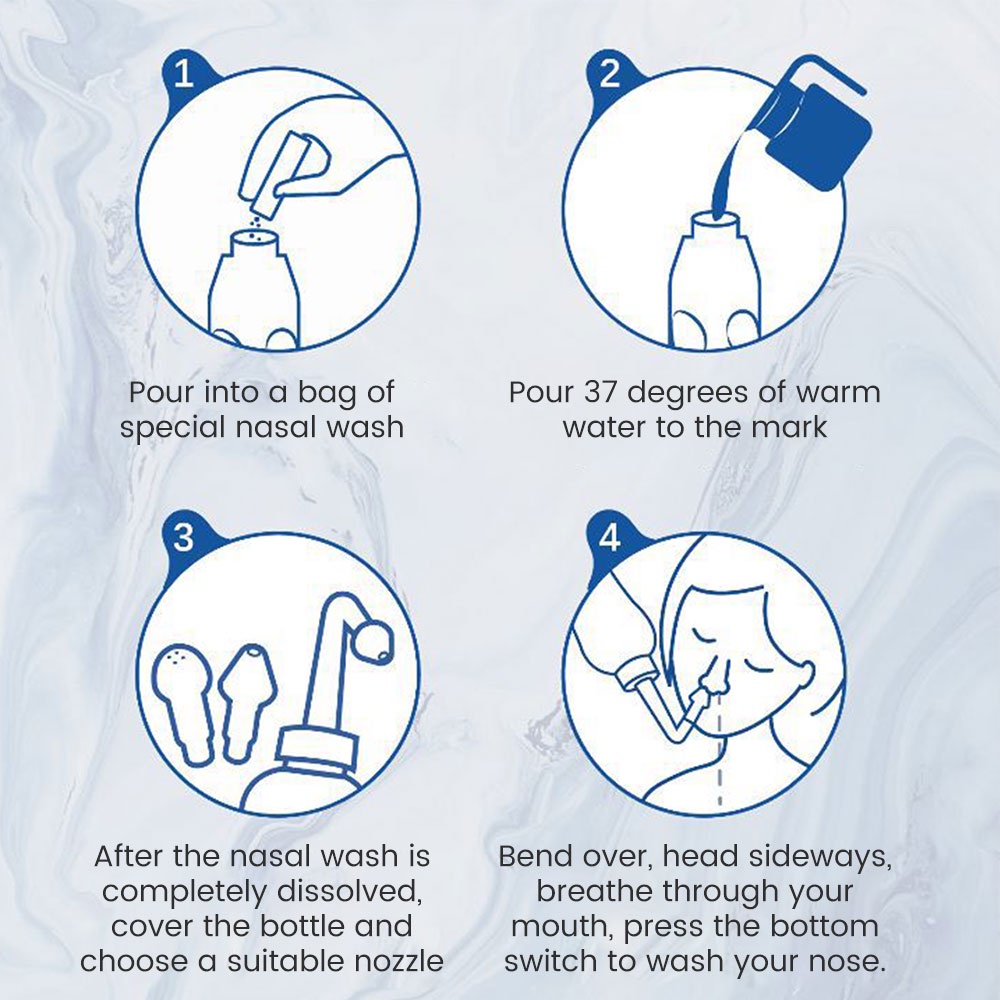 1

Pour into a bag of special nasal wash

2

Pour 37 degrees of warm water to the mark

3

After the nasal wash is completely dissolved, cover the bottle and choose a suitable nozzle

4

Bend over, head sideways, breathe through your mouth, press the bottom switch to wash your nose.