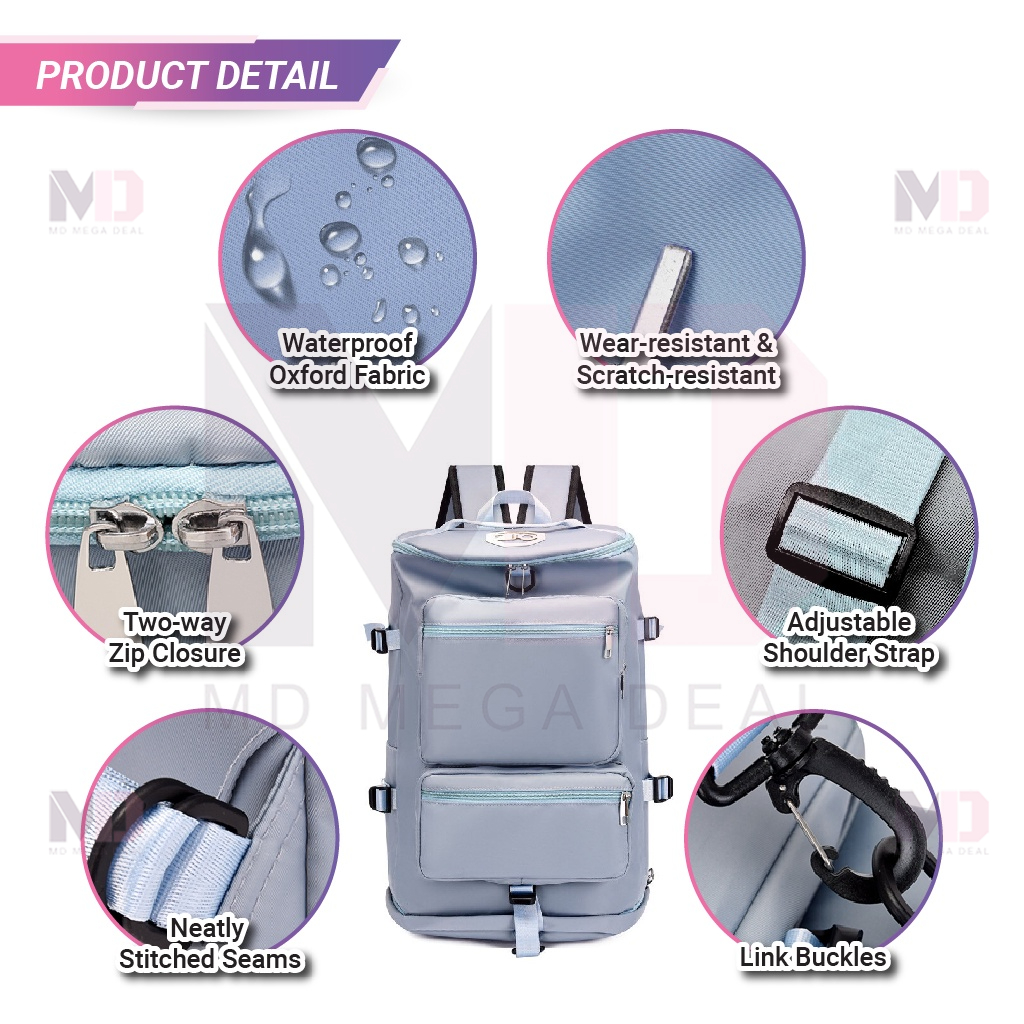 PRODUCT DETAIL

MD
MD MEGA DEAL

MD
MD MEGA DEAL

Waterproof Oxford Fabric

Wear-resistant & Scratch-resistant

Two-way Zip Closure

Adjustable Shoulder Strap

MD MEGA DEAL

MD
MD MEGA DEAL

MD
MD MEGA DEAL

Neatly Stitched Seams

Link Buckles