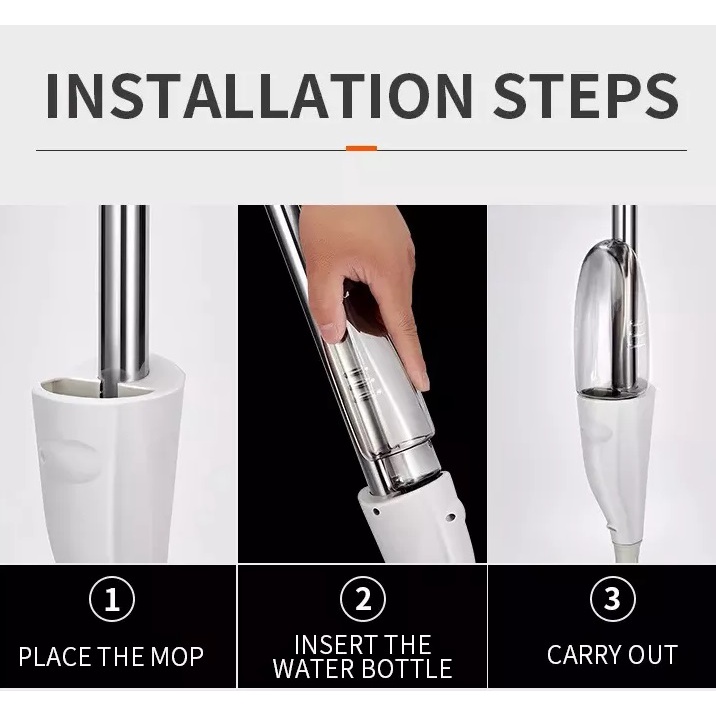 INSTALLATION STEPS

1
PLACE THE MOP

2
INSERT THE WATER BOTTLE

3
CARRY OUT