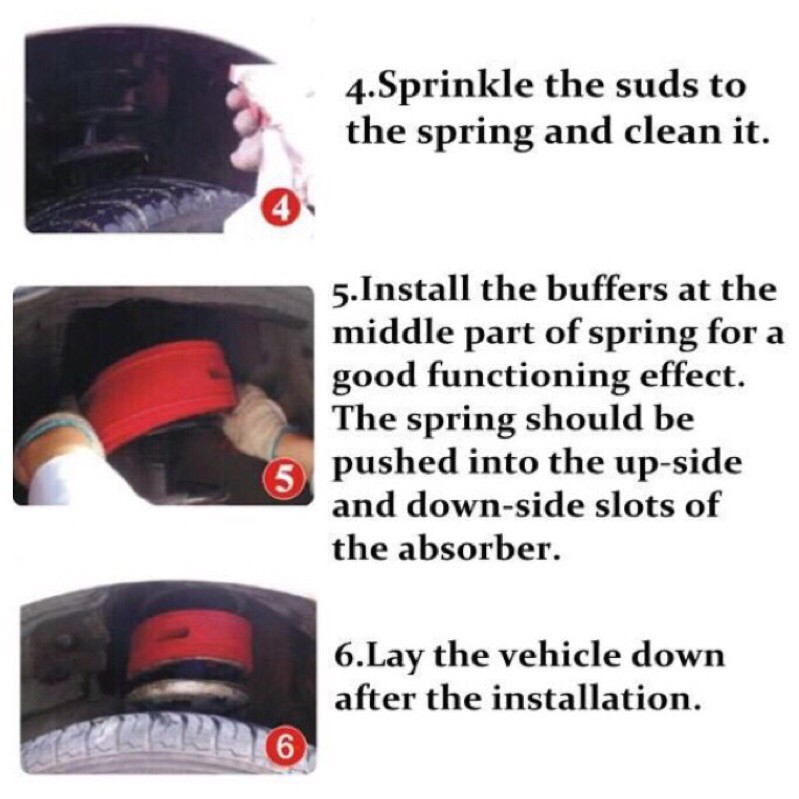 4

4.Sprinkle the suds to the spring and clean it.

5

5.Install the buffers at the middle part of spring for a good functioning effect. The spring should be pushed into the up-side and down-side slots of the absorber.

6

6.Lay the vehicle down after the installation.