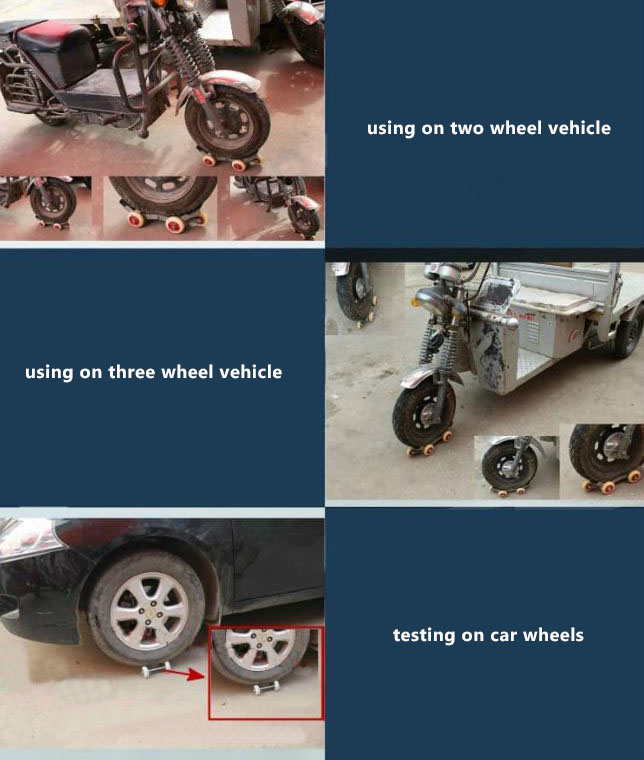 using on two wheel vehicle

using on three wheel vehicle

testing on car wheels