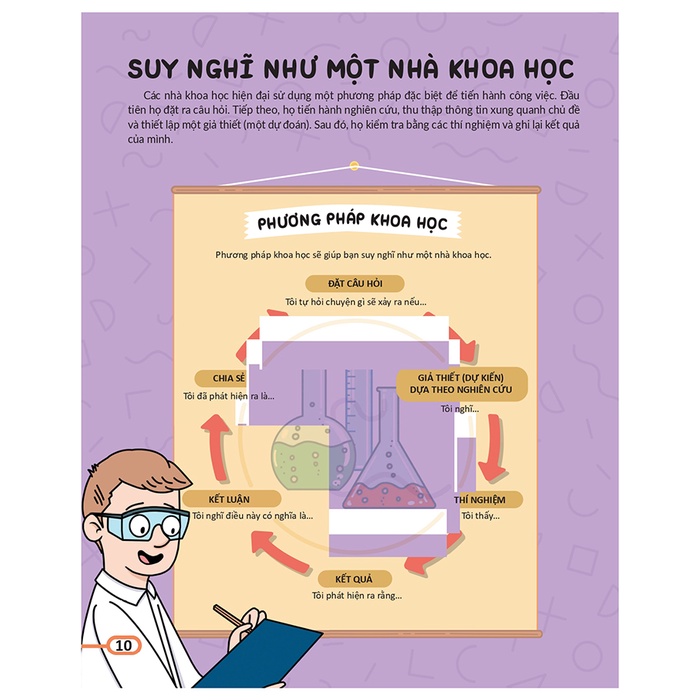 SUY NGHĨ NHƯ MỘT NHÀ KHOA HỌC

Các nhà khoa học hiện đại sử dụng một phương pháp đặc biệt để tiến hành công việc. Đầu tiên họ đặt ra câu hỏi. Tiếp theo, họ tiến hành nghiên cứu, thu thập thông tin xung quanh chủ đề và thiết lập một giả thiết (một dự đoán). Sau đó, họ kiểm tra bằng các thí nghiệm và ghi lại kết quả của mình.

PHƯƠNG PHÁP KHOA HỌC

Phương pháp khoa học sẽ giúp bạn suy nghĩ như một nhà khoa học.

ĐẶT CÂU HỎI
Tôi tự hỏi chuyện gì sẽ xảy ra nếu...

GIẢ THIẾT (DỰ KIẾN) DỰA THEO NGHIÊN CỨU
Tôi nghĩ...

THÍ NGHIỆM
Tôi thấy...

KẾT QUẢ
Tôi phát hiện ra rằng...

KẾT LUẬN
Tôi nghĩ điều này có nghĩa là...

CHIA SẺ
Tôi đã phát hiện ra là...

10