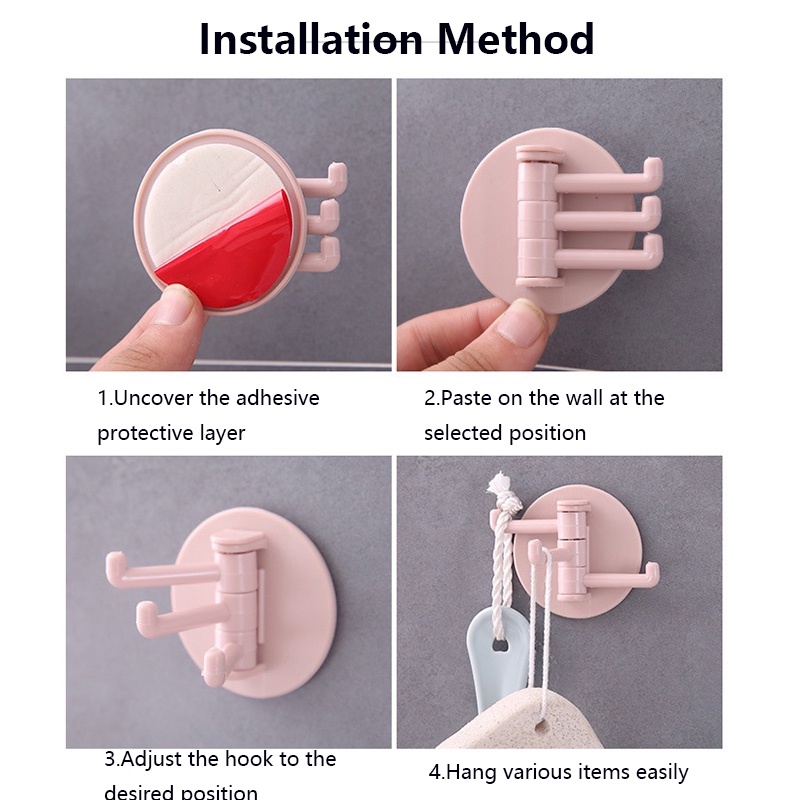 Installation Method

1.Uncover the adhesive protective layer

2.Paste on the wall at the selected position

3.Adjust the hook to the desired position

4.Hang various items easily