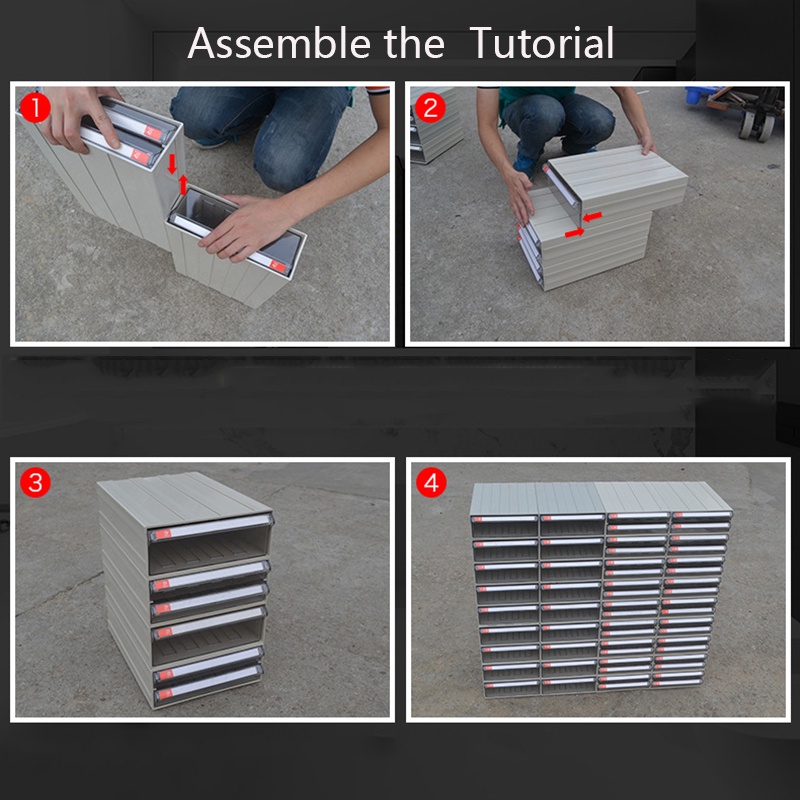 Assemble the Tutorial

1

2

3

4