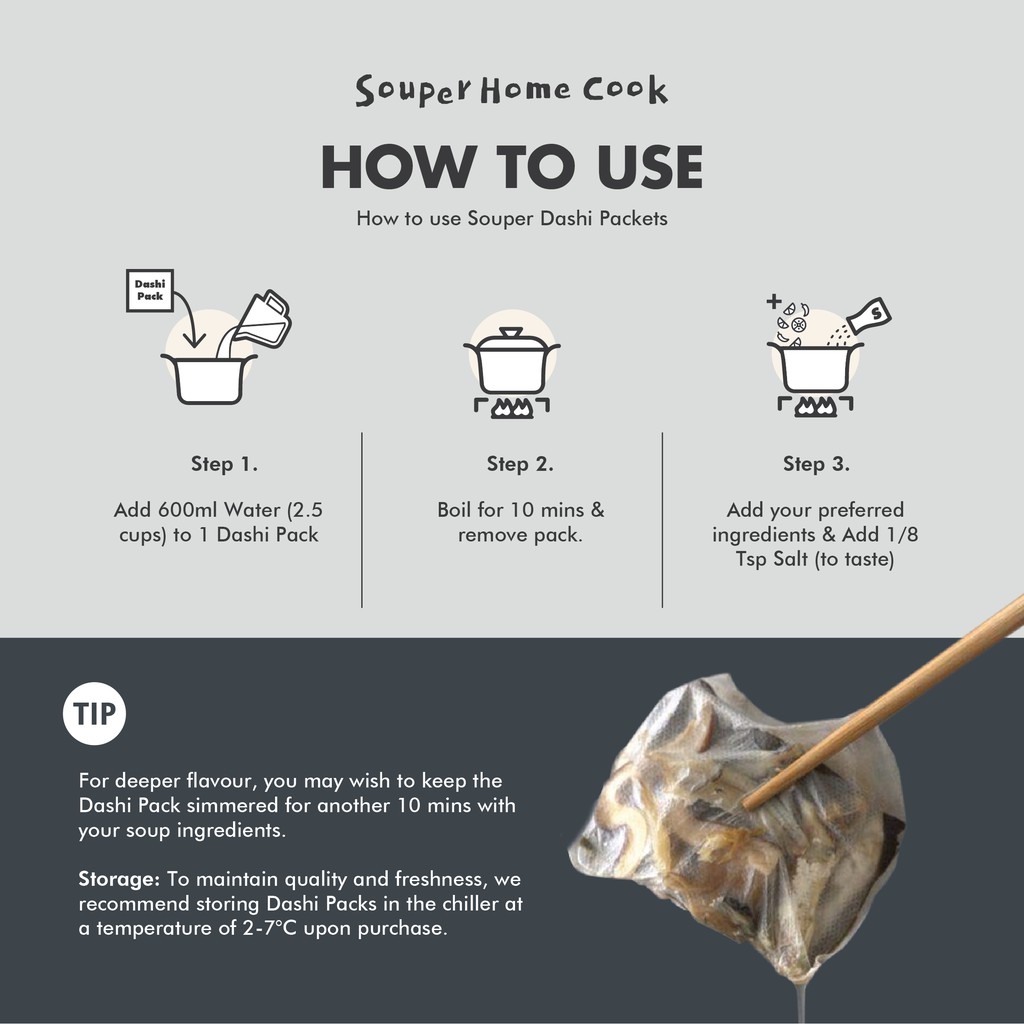 Souper Home Cook

HOW TO USE

How to use Souper Dashi Packets

Dashi Pack

S

Step 1.

Add 600ml Water (2.5 cups) to 1 Dashi Pack

Step 2.

Boil for 10 mins & remove pack.

Step 3.

Add your preferred ingredients & Add 1/8 Tsp Salt (to taste)

TIP

For deeper flavour, you may wish to keep the Dashi Pack simmered for another 10 mins with your soup ingredients.

Storage: To maintain quality and freshness, we recommend storing Dashi Packs in the chiller at a temperature of 2-7°C upon purchase.