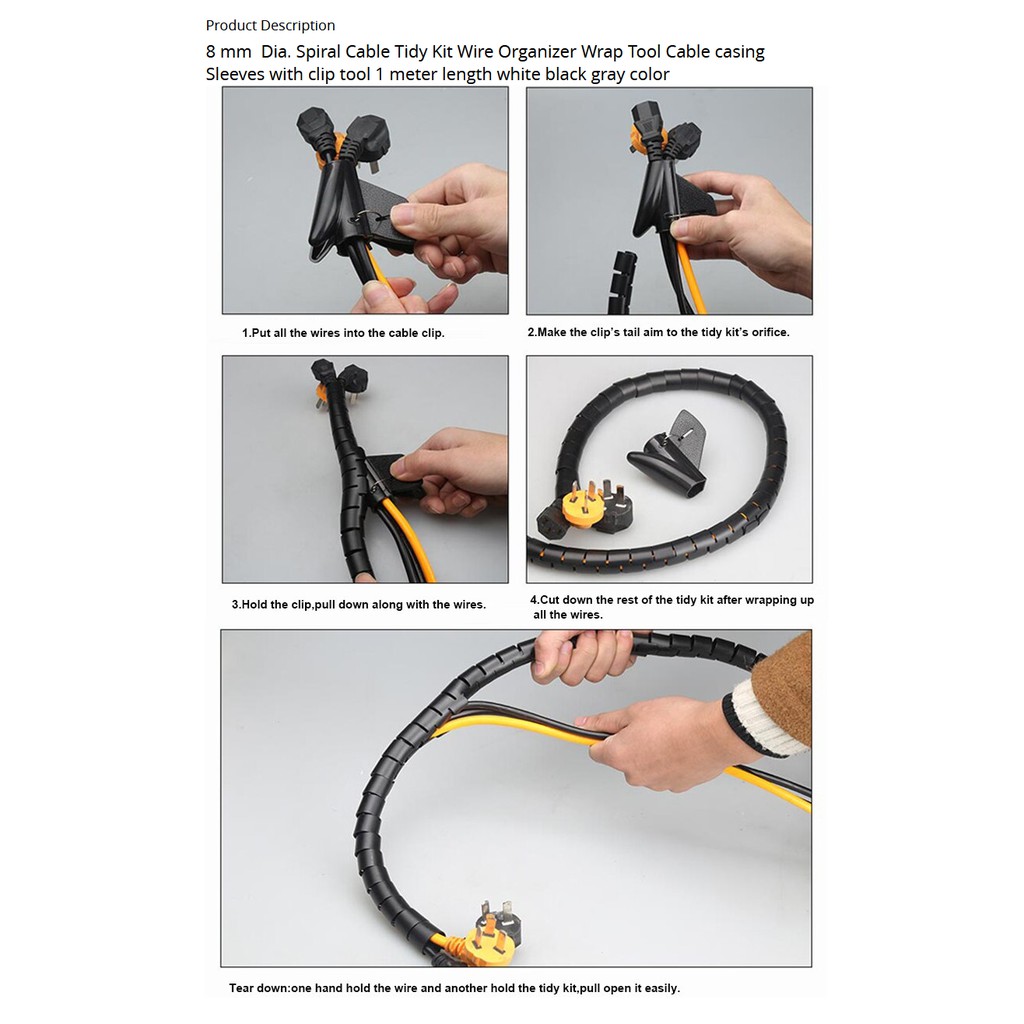 Product Description

8 mm Dia. Spiral Cable Tidy Kit Wire Organizer Wrap Tool Cable casing Sleeves with clip tool 1 meter length white black gray color

1.Put all the wires into the cable clip.

2.Make the clip's tail aim to the tidy kit's orifice.

3.Hold the clip,pull down along with the wires.

4.Cut down the rest of the tidy kit after wrapping up all the wires.

Tear down:one hand hold the wire and another hold the tidy kit,pull open it easily.