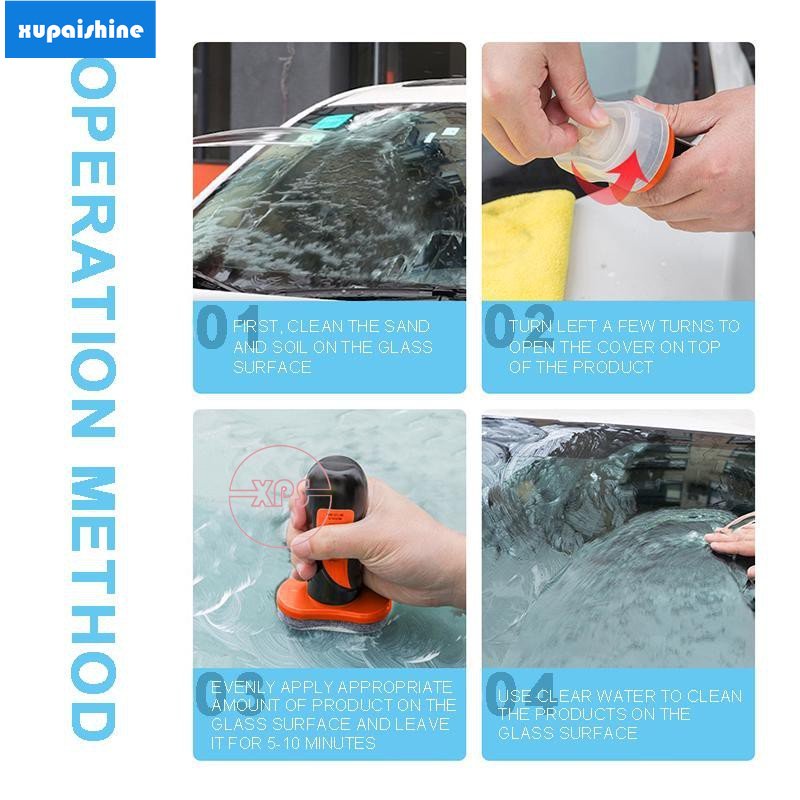 xupaishine

OPERATION METHOD

01 FIRST, CLEAN THE SAND AND SOIL ON THE GLASS SURFACE

02 TURN LEFT A FEW TURNS TO OPEN THE COVER ON TOP OF THE PRODUCT

XPS

03 EVENLY APPLY APPROPRIATE AMOUNT OF PRODUCT ON THE GLASS SURFACE AND LEAVE IT FOR 5-10 MINUTES

04 USE CLEAR WATER TO CLEAN THE PRODUCTS ON THE GLASS SURFACE