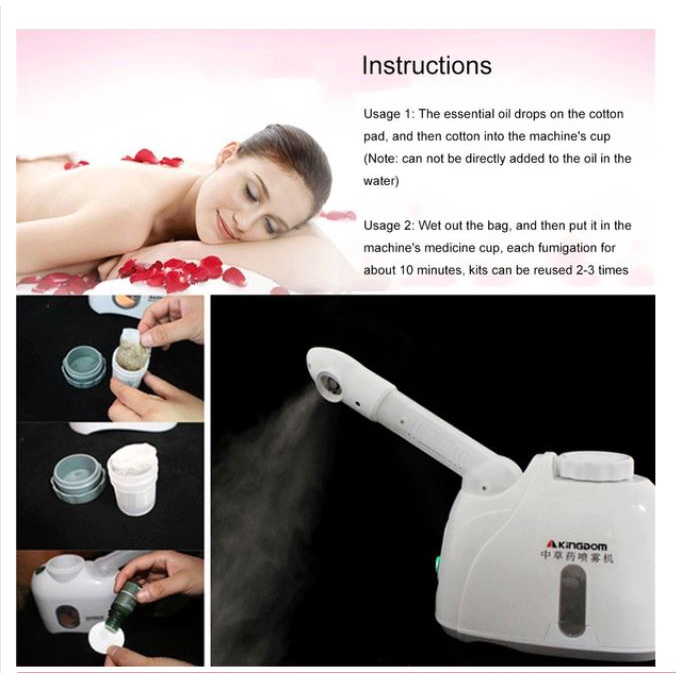 Instructions

Usage 1: The essential oil drops on the cotton pad, and then cotton into the machine's cup (Note: can not be directly added to the oil in the water)

Usage 2: Wet out the bag, and then put it in the machine's medicine cup, each fumigation for about 10 minutes, kits can be reused 2-3 times

KINGDOM
中草药喷雾机