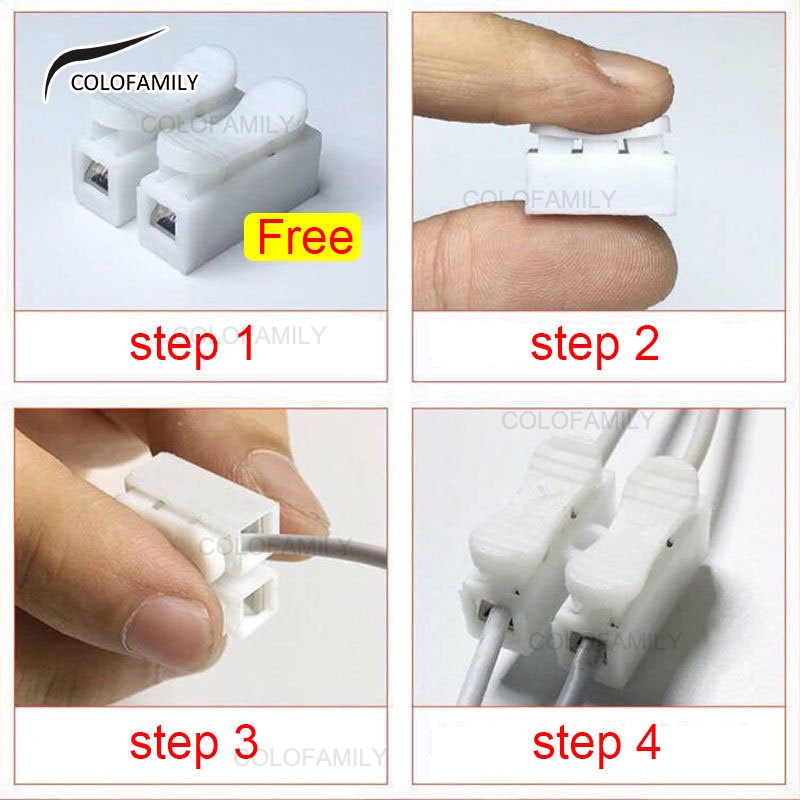 COLOFAMILY

COLOFAMILY

Free

COLOFAMILY

step 1

COLOFAMILY

step 2

COLOFAMILY

COLOFAMILY

COLOFAMILY

step 3

COLOFAMILY

step 4