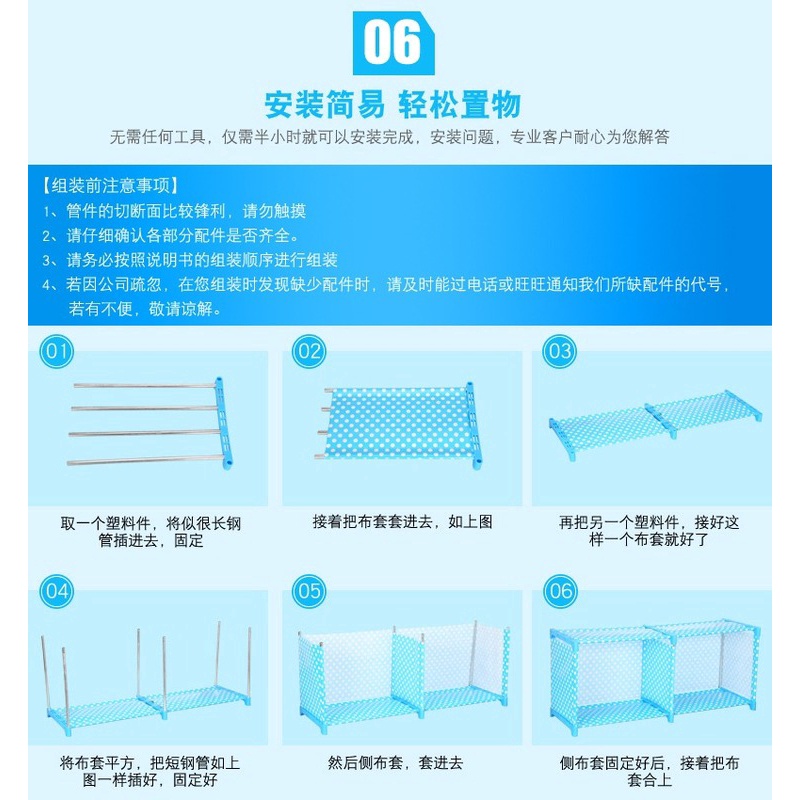 06

安装简易 轻松置物

无需任何工具，仅需半小时就可以安装完成，安装问题，专业客户耐心为您解答

【组装前注意事项】
1、管件的切断面比较锋利，请勿触摸
2、请仔细确认各部分配件是否齐全。
3、请务必按照说明书的组装顺序进行组装
4、若因公司疏忽，在您组装时发现缺少配件时，请及时能过电话或旺旺通知我们所缺配件的代号，若有不便，敬请谅解。

01
取一个塑料件，将似很长钢管插进去，固定

02
接着把布套套进去，如上图

03
再把另一个塑料件，接好这样一个布套就好了

04
将布套平方，把短钢管如上图一样插好，固定好

05
然后侧布套，套进去

06
侧布套固定好后，接着把布套合上