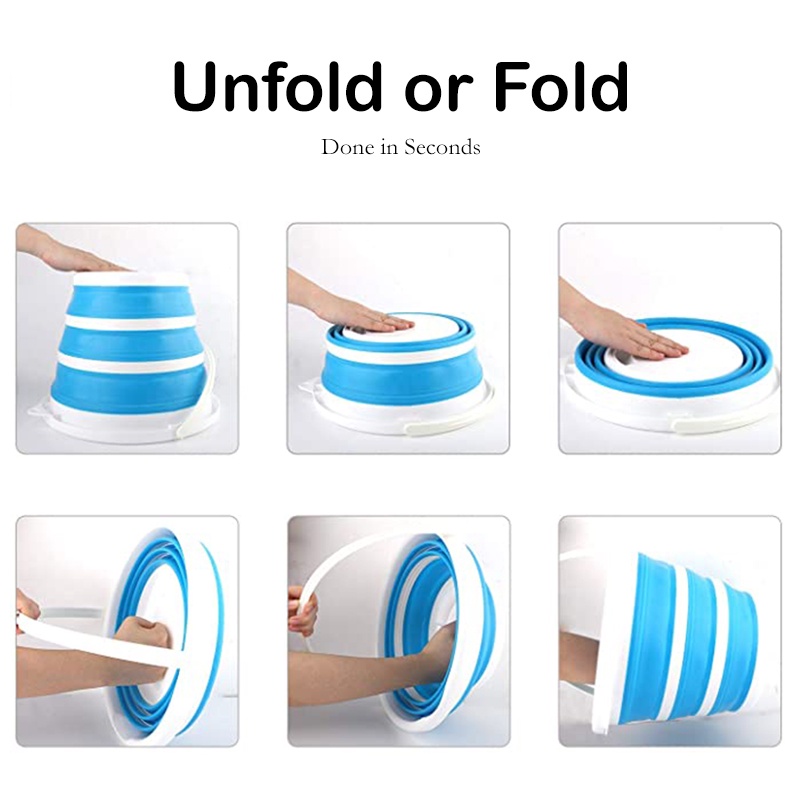 Unfold or Fold

Done in Seconds