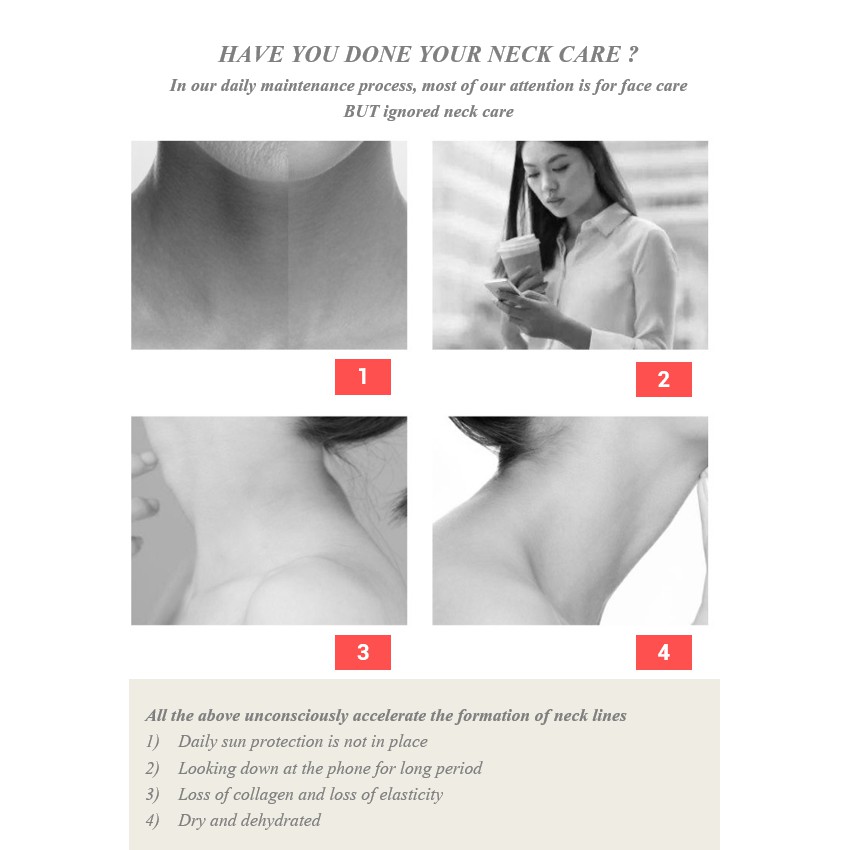 HAVE YOU DONE YOUR NECK CARE ?

In our daily maintenance process, most of our attention is for face care BUT ignored neck care

1

2

3

4

All the above unconsciously accelerate the formation of neck lines
1) Daily sun protection is not in place
2) Looking down at the phone for long period
3) Loss of collagen and loss of elasticity
4) Dry and dehydrated