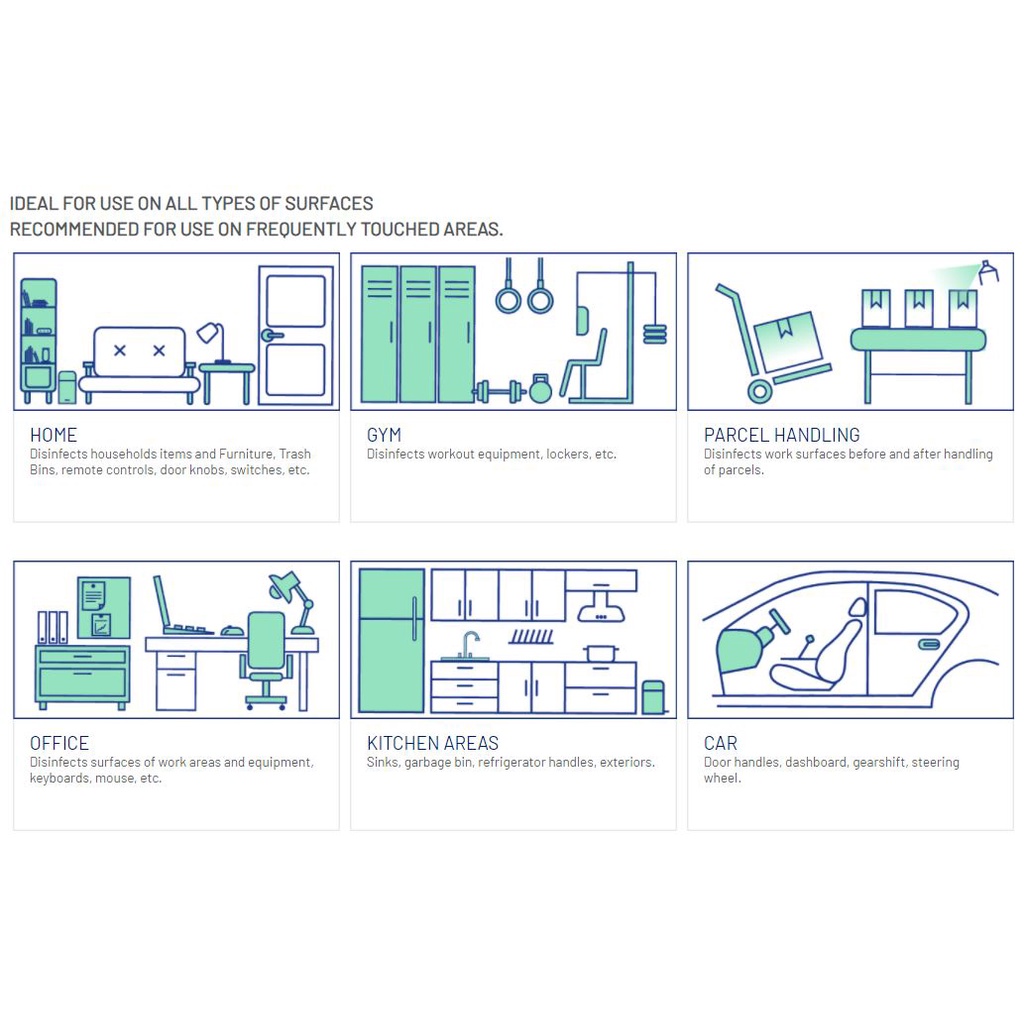 IDEAL FOR USE ON ALL TYPES OF SURFACES
RECOMMENDED FOR USE ON FREQUENTLY TOUCHED AREAS.

HOME
Disinfects households items and Furniture, Trash Bins, remote controls, door knobs, switches, etc.

GYM
Disinfects workout equipment, lockers, etc.

PARCEL HANDLING
Disinfects work surfaces before and after handling of parcels.

OFFICE
Disinfects surfaces of work areas and equipment, keyboards, mouse, etc.

KITCHEN AREAS
Sinks, garbage bin, refrigerator handles, exteriors.

CAR
Door handles, dashboard, gearshift, steering wheel.