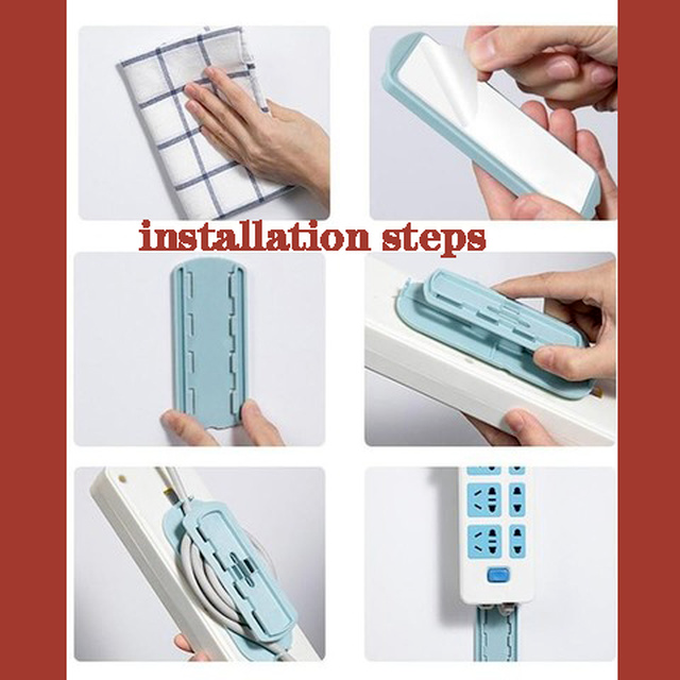 installation steps