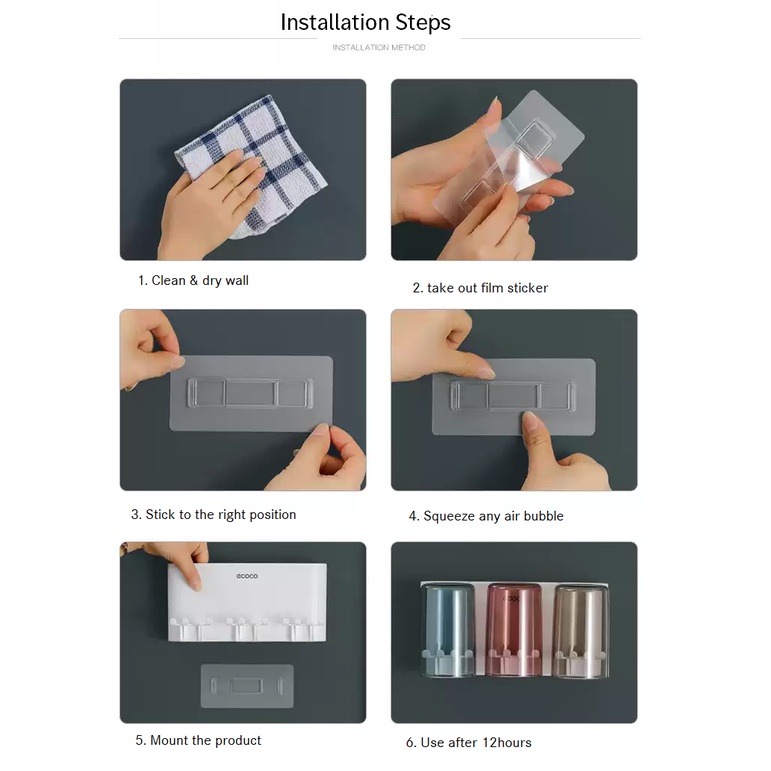 Installation Steps
INSTALLATION METHOD

1. Clean & dry wall

2. take out film sticker

3. Stick to the right position

4. Squeeze any air bubble

ecoco

5. Mount the product

6. Use after 12hours