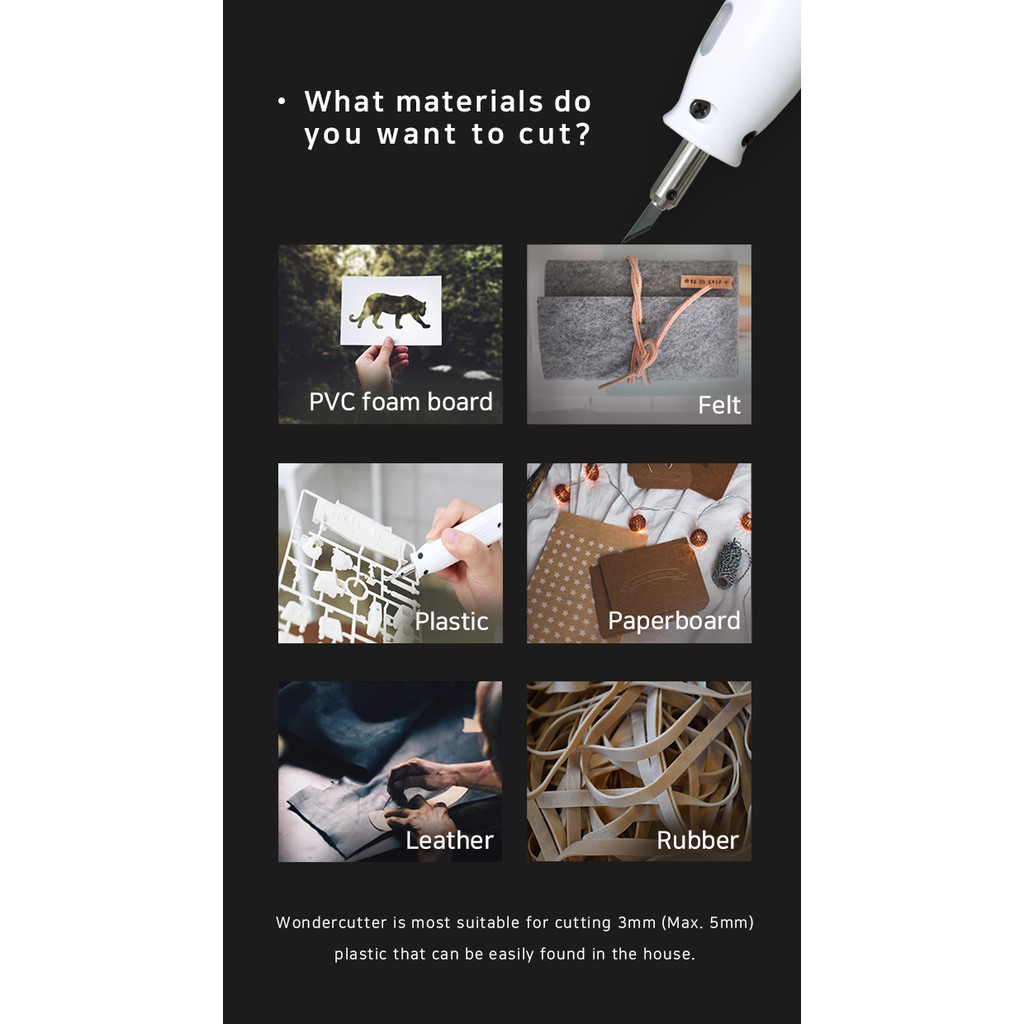 • What materials do you want to cut?

PVC foam board

Felt

Plastic

Paperboard

Leather

Rubber

Wondercutter is most suitable for cutting 3mm (Max. 5mm) plastic that can be easily found in the house.