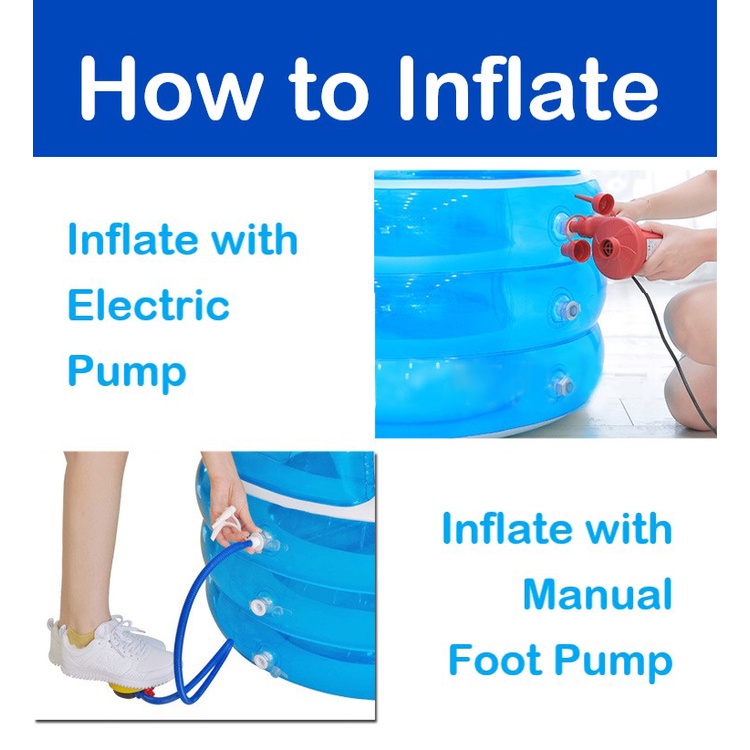 How to Inflate

Inflate with Electric Pump

Inflate with Manual Foot Pump