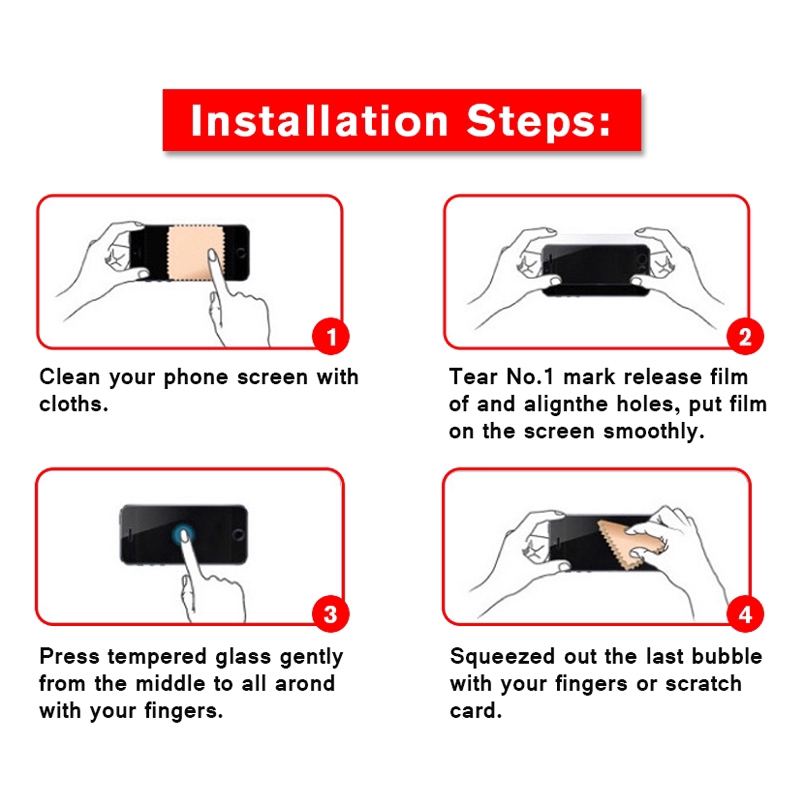 Installation Steps:

1

Clean your phone screen with cloths.

2

Tear No.1 mark release film of and alignthe holes, put film on the screen smoothly.

3

Press tempered glass gently from the middle to all arond with your fingers.

4

Squeezed out the last bubble with your fingers or scratch card.