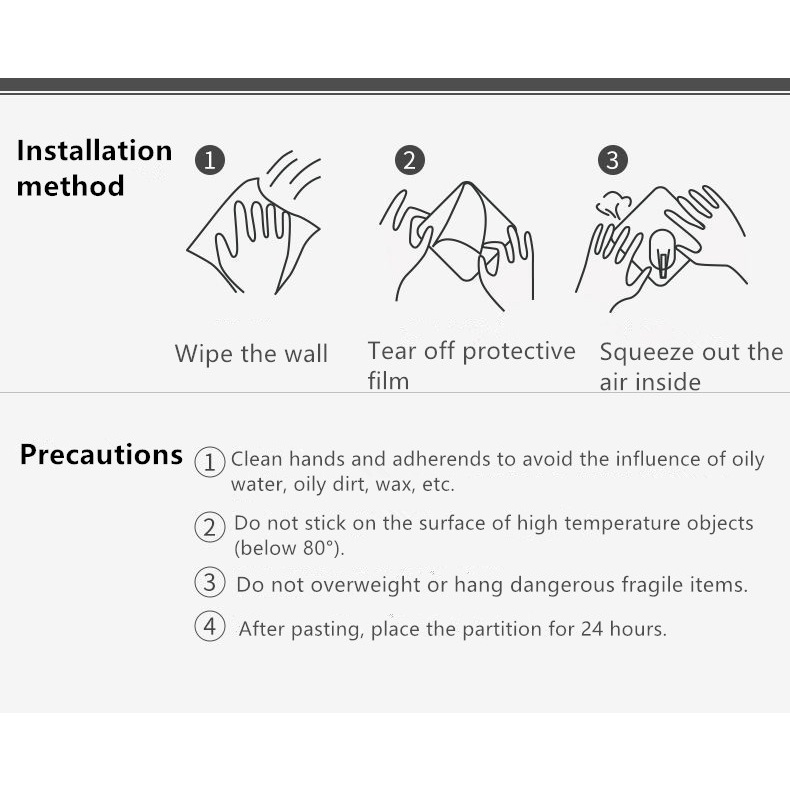 Installation method

1 Wipe the wall

2 Tear off protective film

3 Squeeze out the air inside

Precautions

1 Clean hands and adherends to avoid the influence of oily water, oily dirt, wax, etc.

2 Do not stick on the surface of high temperature objects (below 80°).

3 Do not overweight or hang dangerous fragile items.

4 After pasting, place the partition for 24 hours.