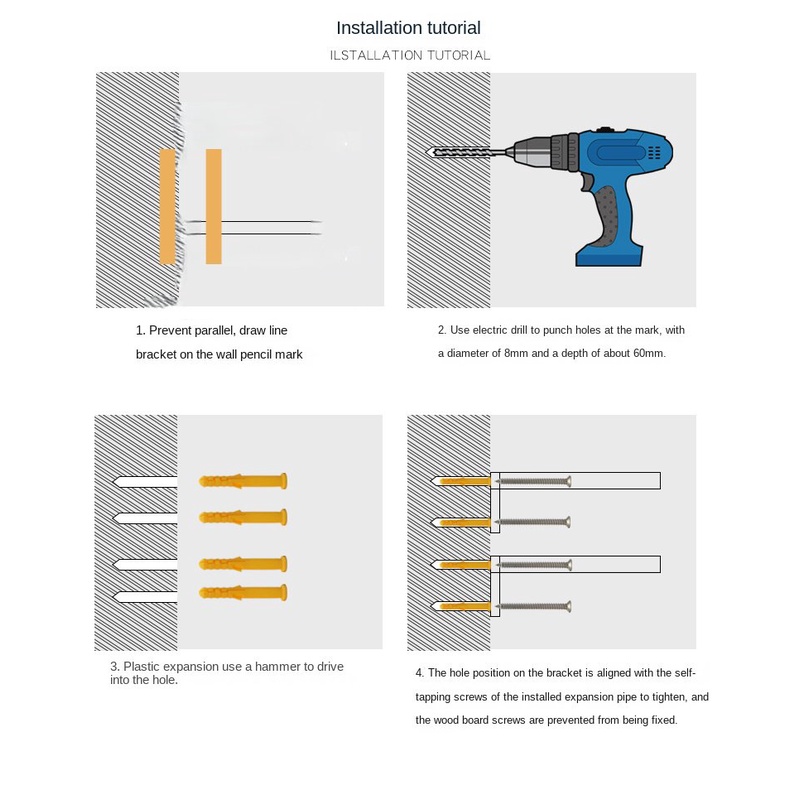 Installation tutorial

ILSTALLATION TUTORIAL

1. Prevent parallel, draw line bracket on the wall pencil mark

2. Use electric drill to punch holes at the mark, with a diameter of 8mm and a depth of about 60mm.

3. Plastic expansion use a hammer to drive into the hole.

4. The hole position on the bracket is aligned with the self-tapping screws of the installed expansion pipe to tighten, and the wood board screws are prevented from being fixed.