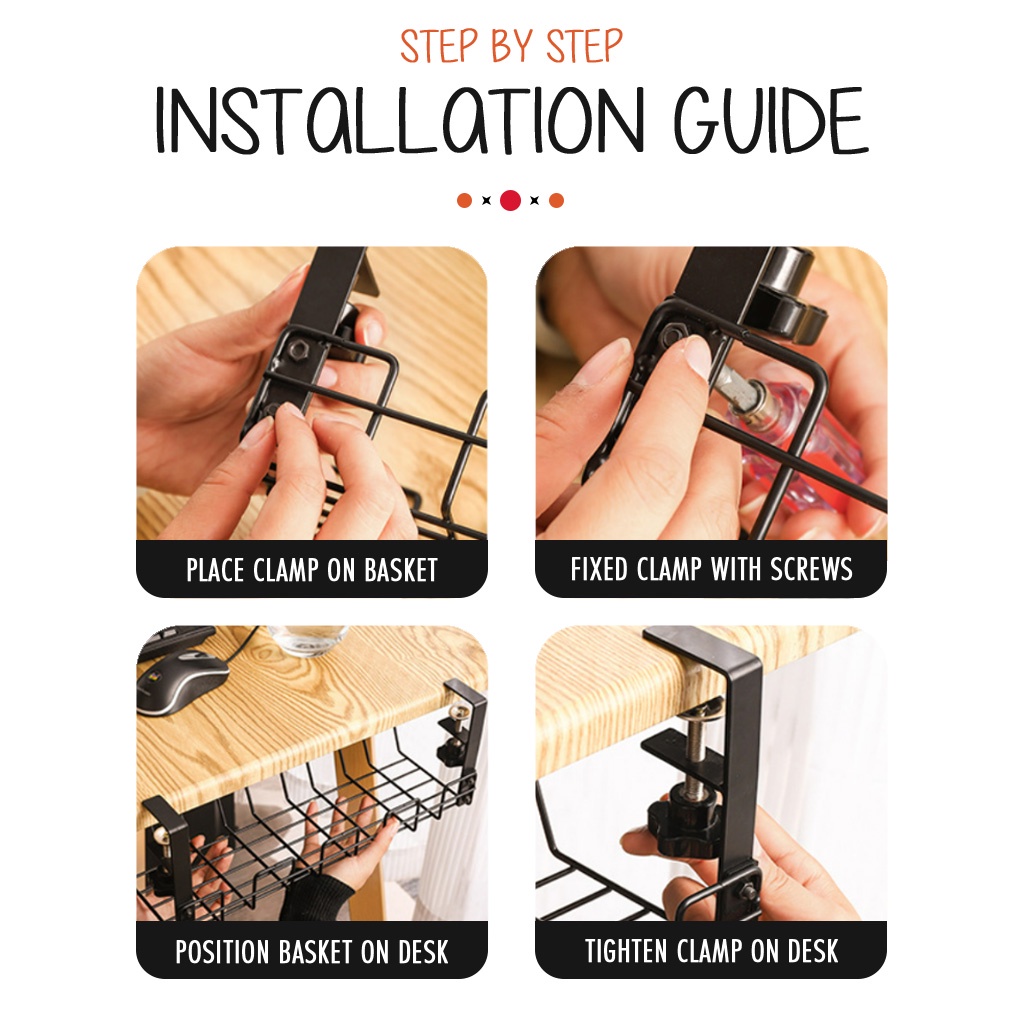 STEP BY STEP

INSTALLATION GUIDE

PLACE CLAMP ON BASKET

FIXED CLAMP WITH SCREWS

POSITION BASKET ON DESK

TIGHTEN CLAMP ON DESK