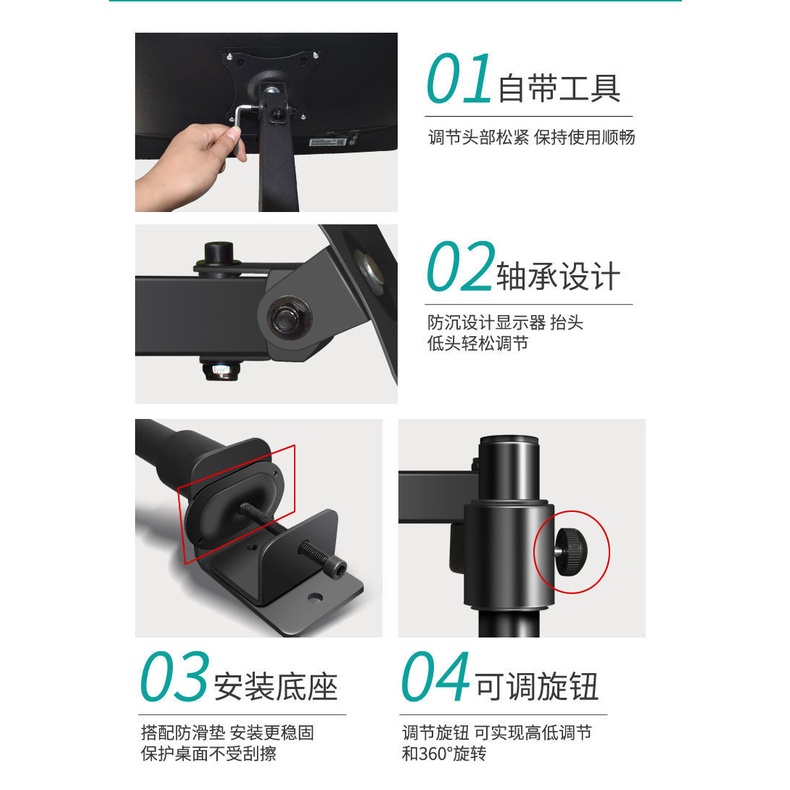 01 自带工具

调节头部松紧 保持使用顺畅

02 轴承设计

防沉设计显示器 抬头
低头轻松调节

03 安装底座

搭配防滑垫 安装更稳固
保护桌面不受刮擦

04 可调旋钮

调节旋钮 可实现高低调节
和360°旋转