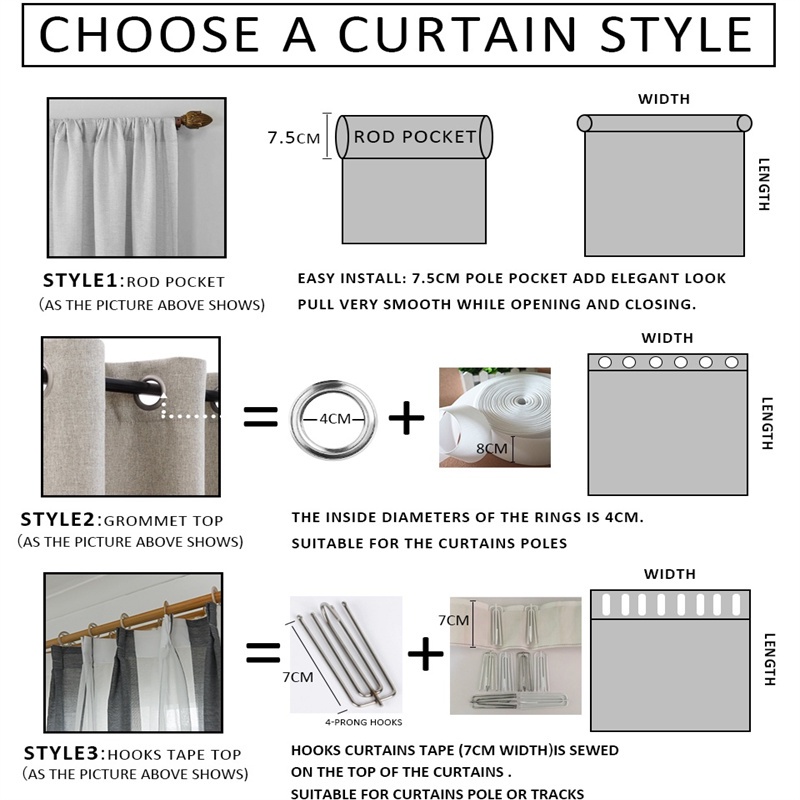 CHOOSE A CURTAIN STYLE

7.5CM ROD POCKET

WIDTH

LENGTH

STYLE1: ROD POCKET
(AS THE PICTURE ABOVE SHOWS)

EASY INSTALL: 7.5CM POLE POCKET ADD ELEGANT LOOK
PULL VERY SMOOTH WHILE OPENING AND CLOSING.

= 4CM + 8CM

WIDTH

LENGTH

STYLE2: GROMMET TOP
(AS THE PICTURE ABOVE SHOWS)

THE INSIDE DIAMETERS OF THE RINGS IS 4CM.
SUITABLE FOR THE CURTAINS POLES

= 7CM 4-PRONG HOOKS + 7CM

WIDTH

LENGTH

STYLE3: HOOKS TAPE TOP
(AS THE PICTURE ABOVE SHOWS)

HOOKS CURTAINS TAPE (7CM WIDTH)IS SEWED
ON THE TOP OF THE CURTAINS .
SUITABLE FOR CURTAINS POLE OR TRACKS