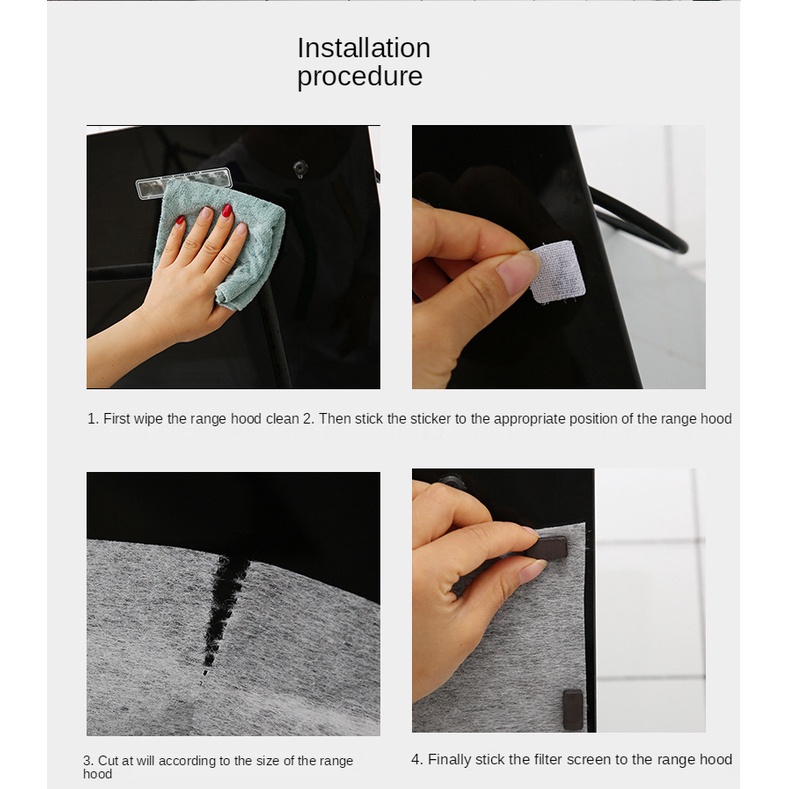 Installation procedure

1. First wipe the range hood clean 2. Then stick the sticker to the appropriate position of the range hood

3. Cut at will according to the size of the range hood

4. Finally stick the filter screen to the range hood