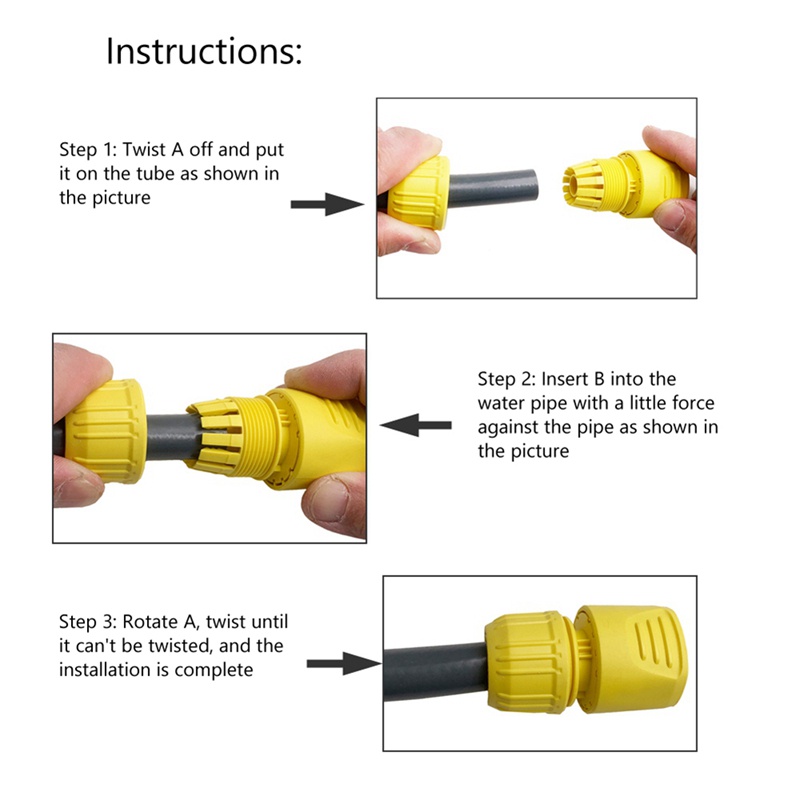 Instructions:

Step 1: Twist A off and put it on the tube as shown in the picture

Step 2: Insert B into the water pipe with a little force against the pipe as shown in the picture

Step 3: Rotate A, twist until it can't be twisted, and the installation is complete