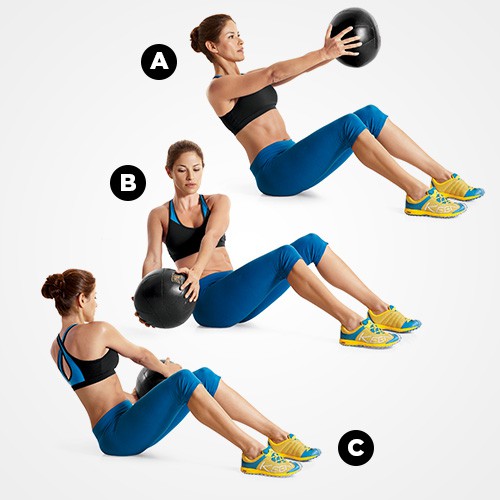 A

B

C