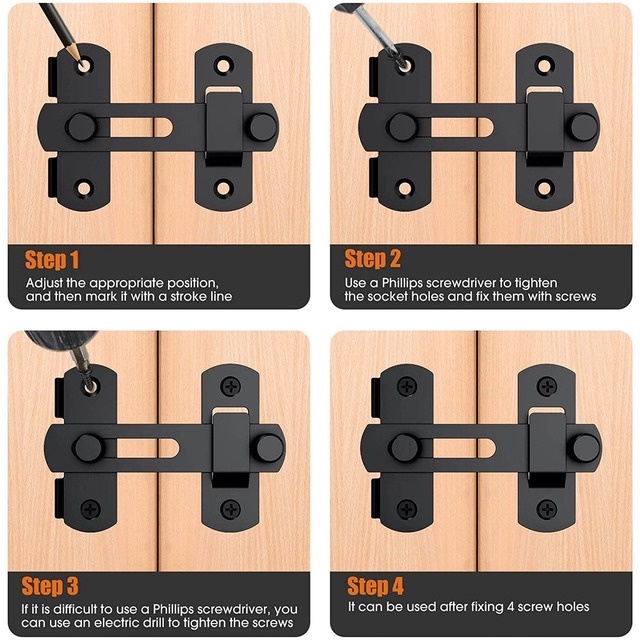 Step 1
Adjust the appropriate position, and then mark it with a stroke line

Step 2
Use a Phillips screwdriver to tighten the socket holes and fix them with screws

Step 3
If it is difficult to use a Phillips screwdriver, you can use an electric drill to tighten the screws

Step 4
It can be used after fixing 4 screw holes