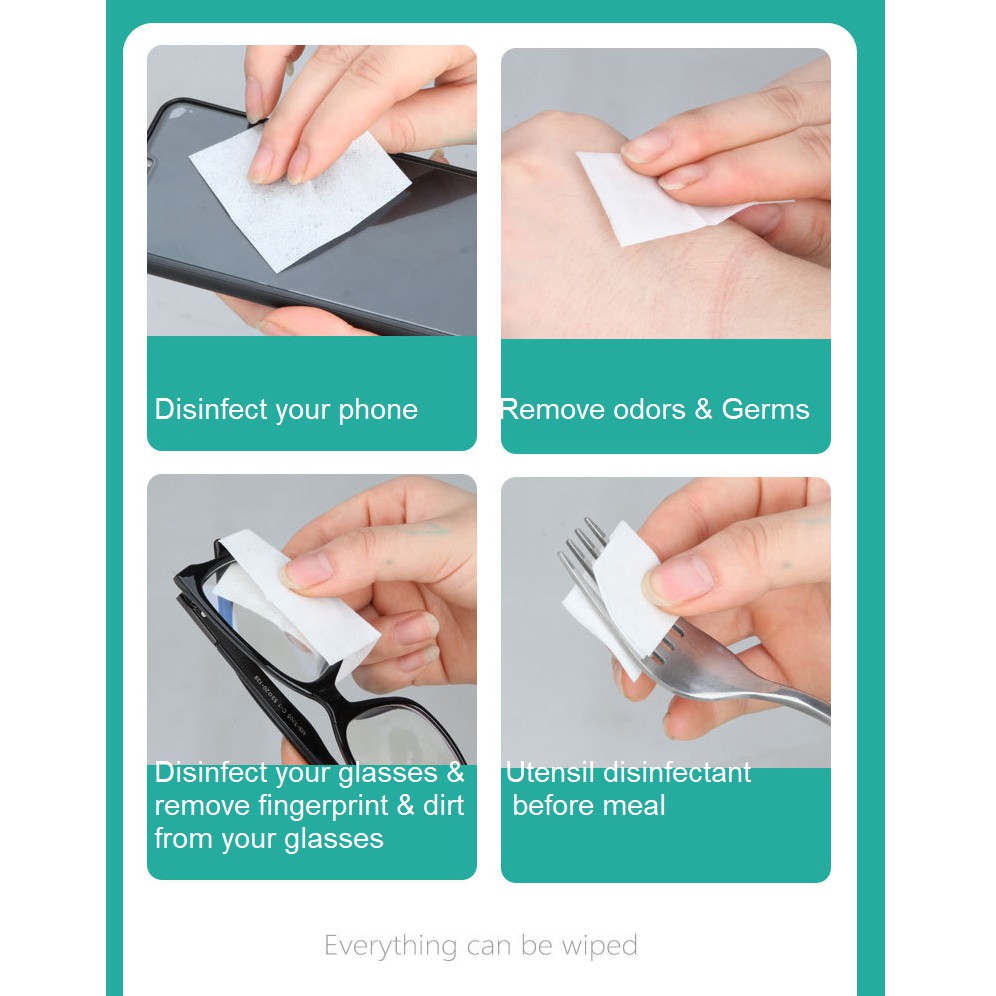 Disinfect your phone

Remove odors & Germs

Disinfect your glasses & remove fingerprint & dirt from your glasses

Utensil disinfectant before meal

Everything can be wiped