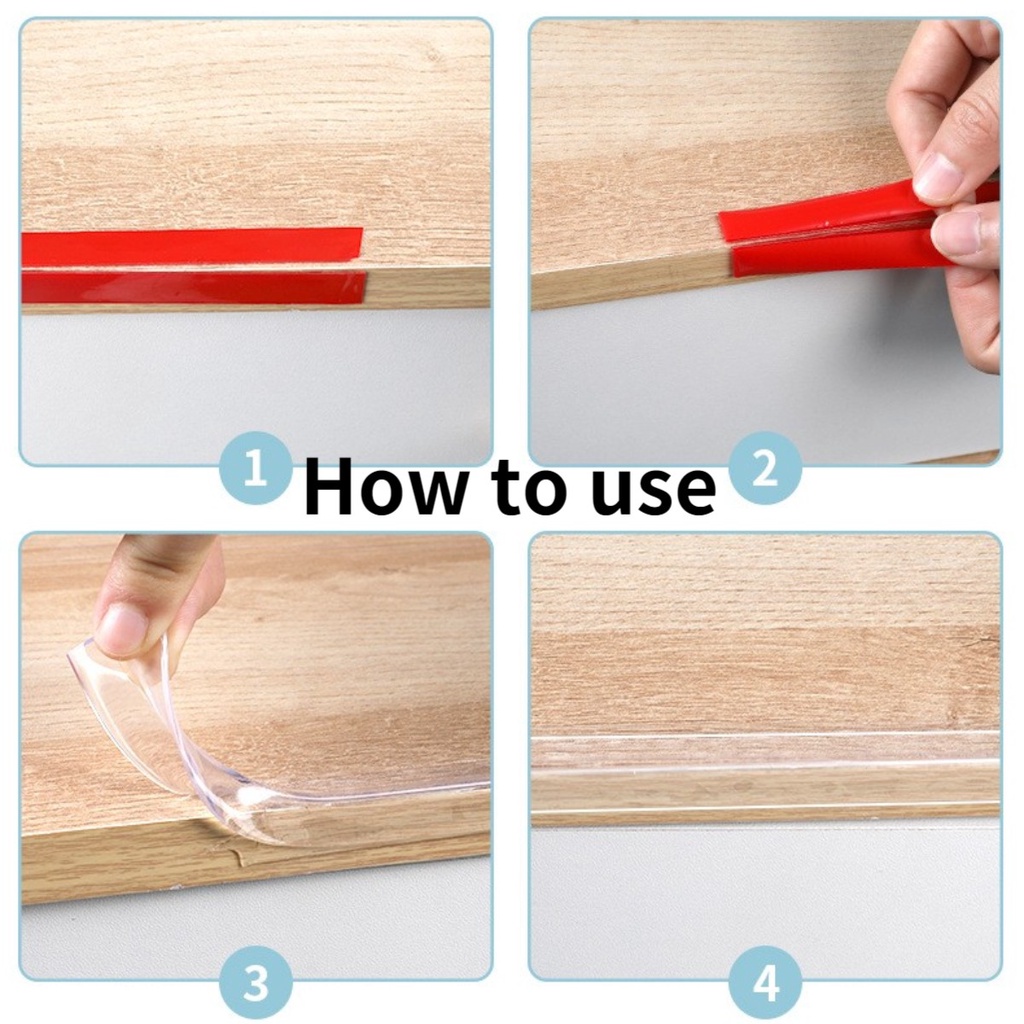 1
How to use
2
3
4