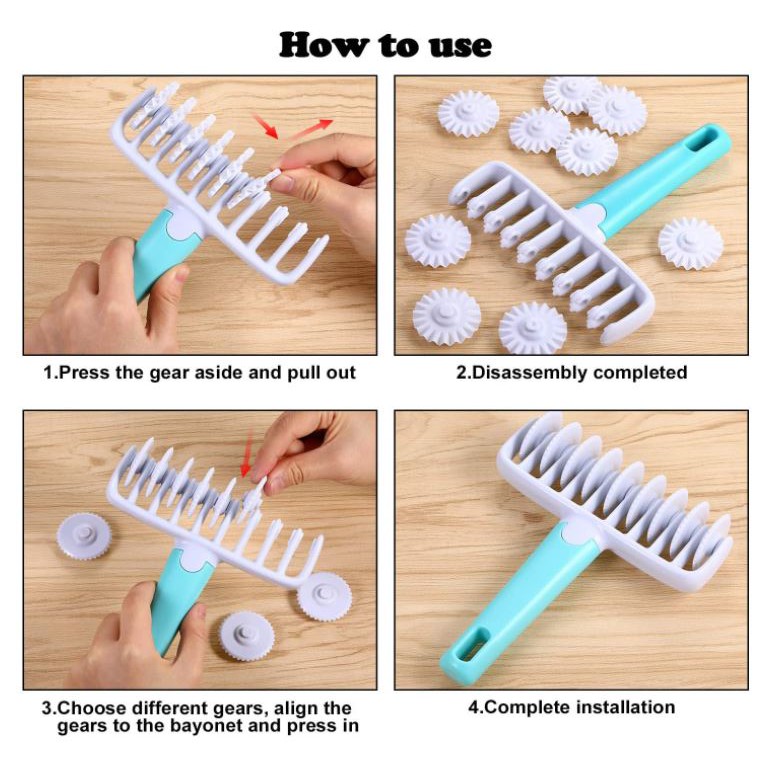 How to use

1.Press the gear aside and pull out

2.Disassembly completed

3.Choose different gears, align the gears to the bayonet and press in

4.Complete installation