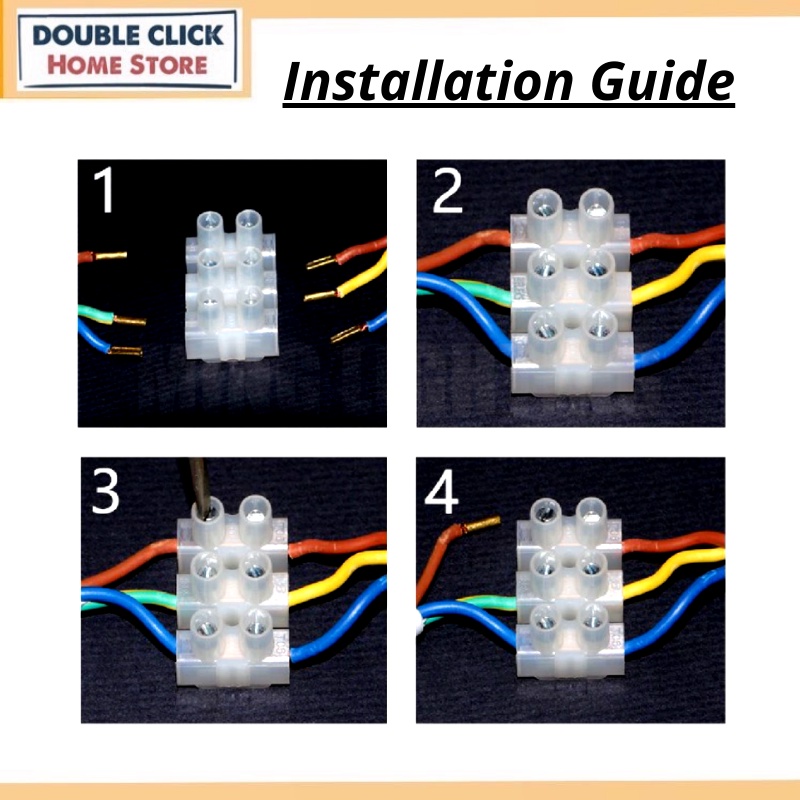 DOUBLE CLICK
HOME STORE

Installation Guide

1

2

3

4