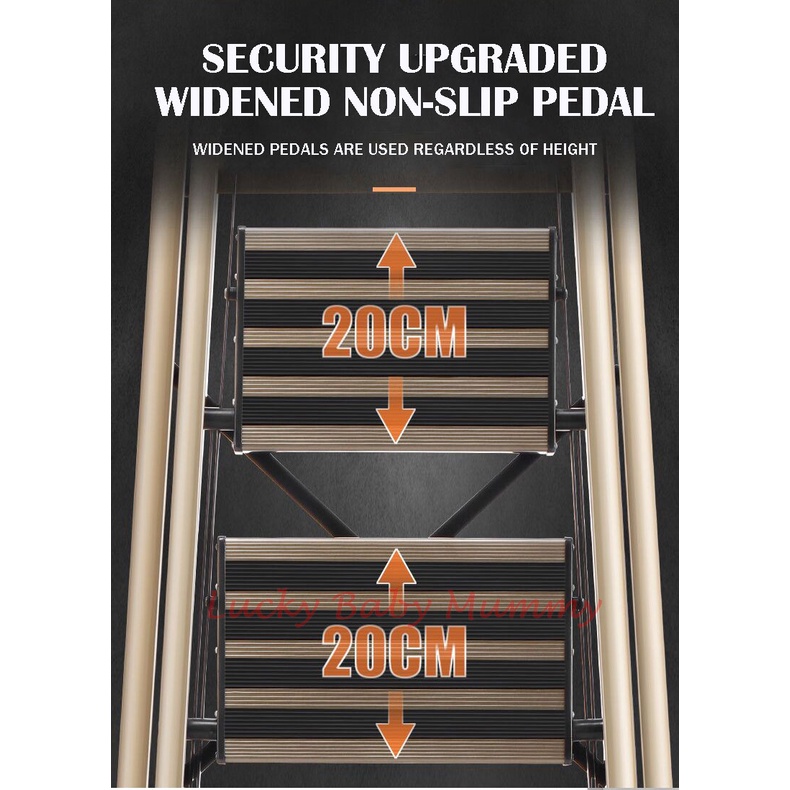 SECURITY UPGRADED
WIDENED NON-SLIP PEDAL

WIDENED PEDALS ARE USED REGARDLESS OF HEIGHT

20CM

Lucky Baby Mummy

20CM