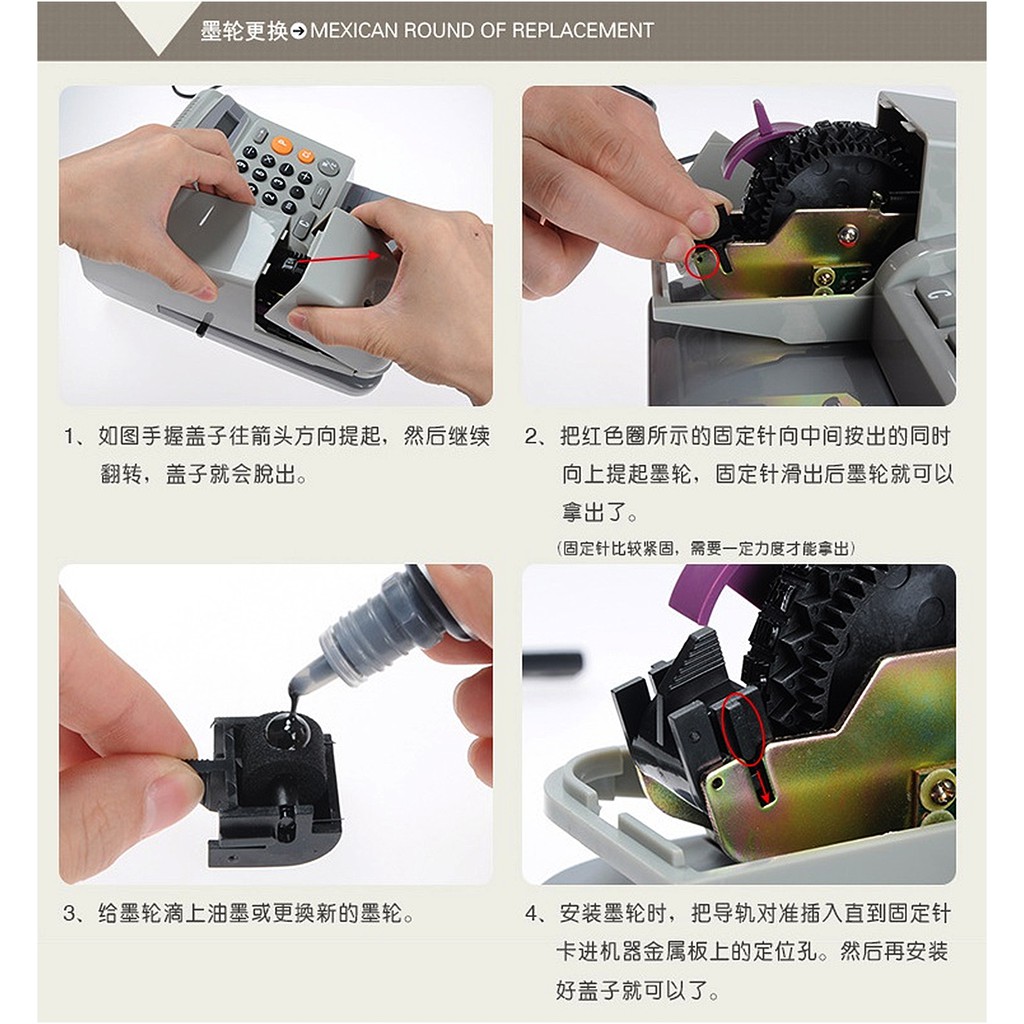 墨轮更换 ➔ MEXICAN ROUND OF REPLACEMENT

1、如图手握盖子往箭头方向提起，然后继续翻转，盖子就会脱出。

2、把红色圈所示的固定针向中间按出的同时向上提起墨轮，固定针滑出后墨轮就可以拿出了。

(固定针比较紧固，需要一定力度才能拿出)

3、给墨轮滴上油墨或更换新的墨轮。

4、安装墨轮时，把导轨对准插入直到固定针卡进机器金属板上的定位孔。然后再安装好盖子就可以了。