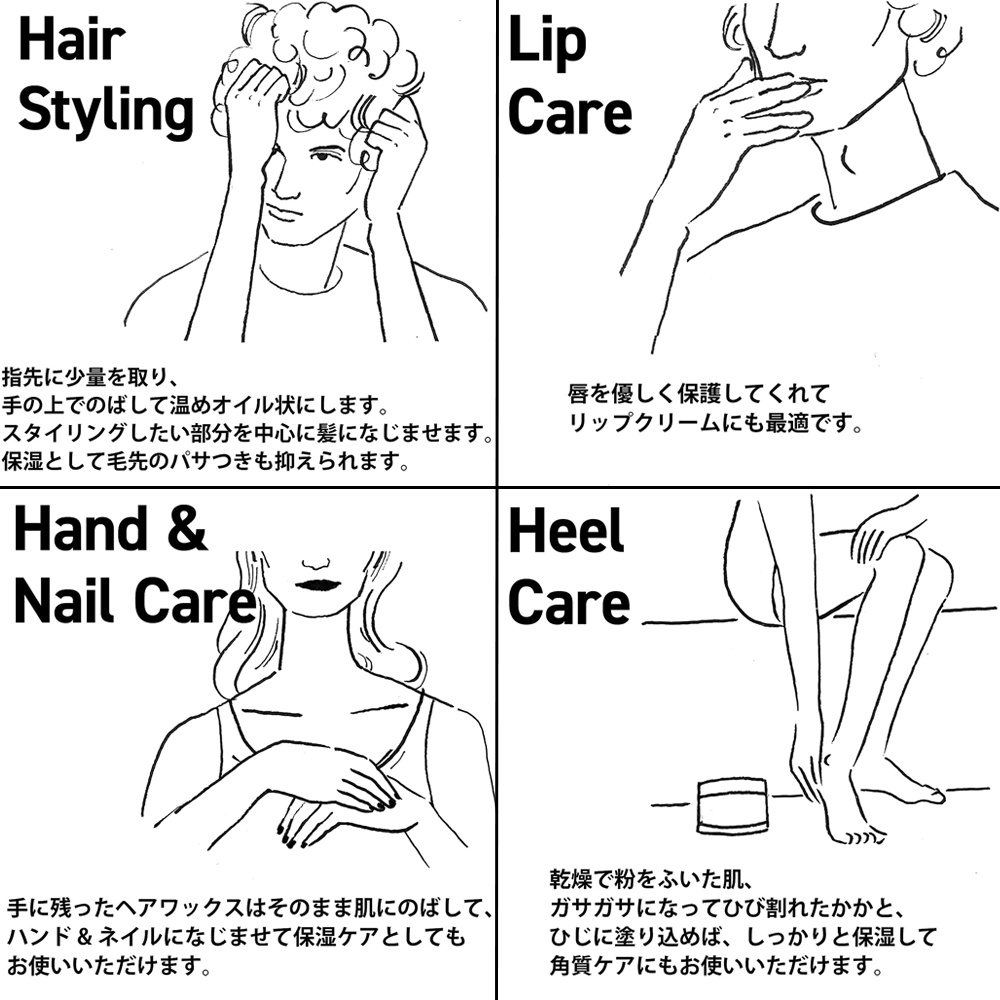 Hair Styling

指先に少量を取り、
手の上でのばして温めオイル状にします。
スタイリングしたい部分を中心に髪になじませます。
保湿として毛先のパサつきも抑えられます。

Lip Care

唇を優しく保護してくれて
リップクリームにも最適です。

Hand & Nail Care

手に残ったヘアワックスはそのまま肌にのばして、
ハンド & ネイルになじませて保湿ケアとしても
お使いいただけます。

Heel Care

乾燥で粉をふいた肌、
ガサガサになってひび割れたかかと、
ひじに塗り込めば、しっかりと保湿して
角質ケアにもお使いいただけます。