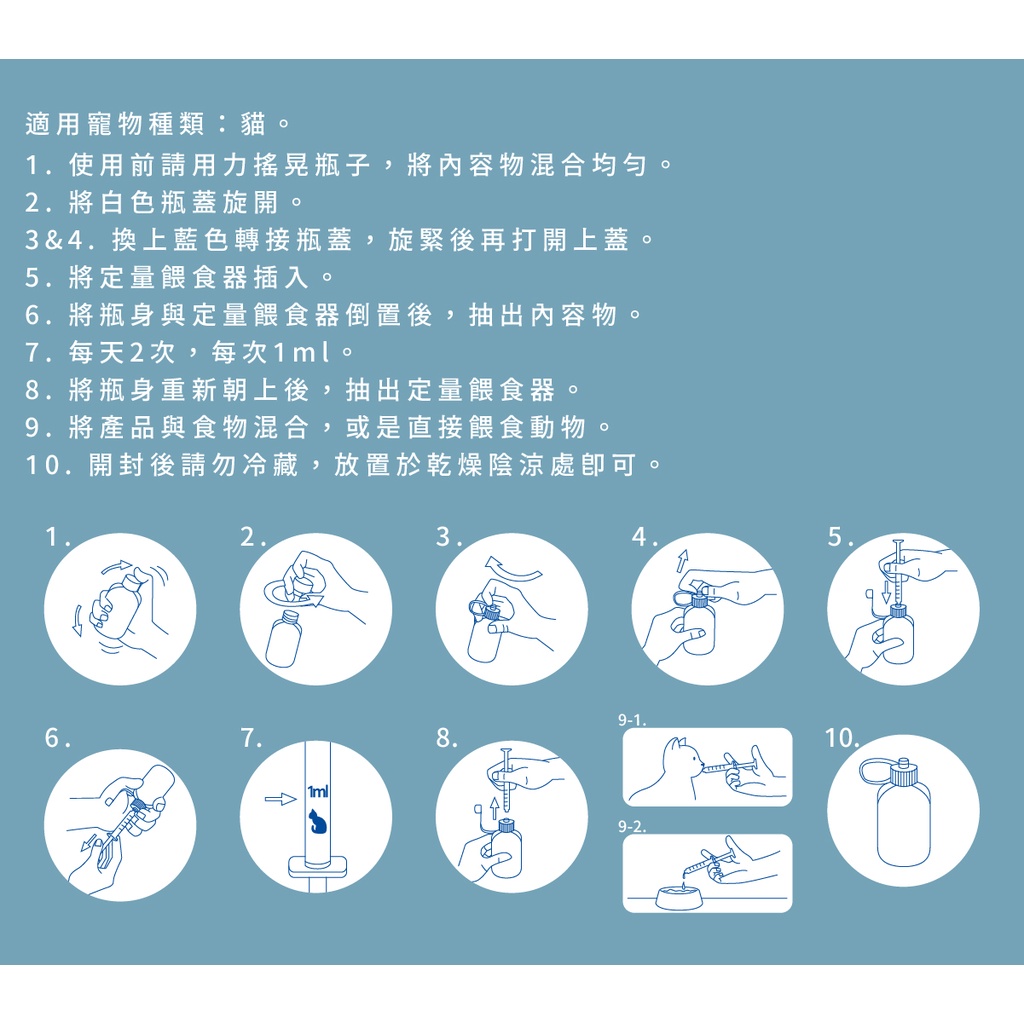 適用寵物種類：貓。
1. 使用前請用力搖晃瓶子，將內容物混合均勻。
2. 將白色瓶蓋旋開。
3&4. 換上藍色轉接瓶蓋，旋緊後再打開上蓋。
5. 將定量餵食器插入。
6. 將瓶身與定量餵食器倒置後，抽出內容物。
7. 每天2次，每次1ml。
8. 將瓶身重新朝上後，抽出定量餵食器。
9. 將產品與食物混合，或是直接餵食動物。
10. 開封後請勿冷藏，放置於乾燥陰涼處即可。

1.

2.

3.

4.

5.

6.

7.

1ml

8.

9-1.

9-2.

10.